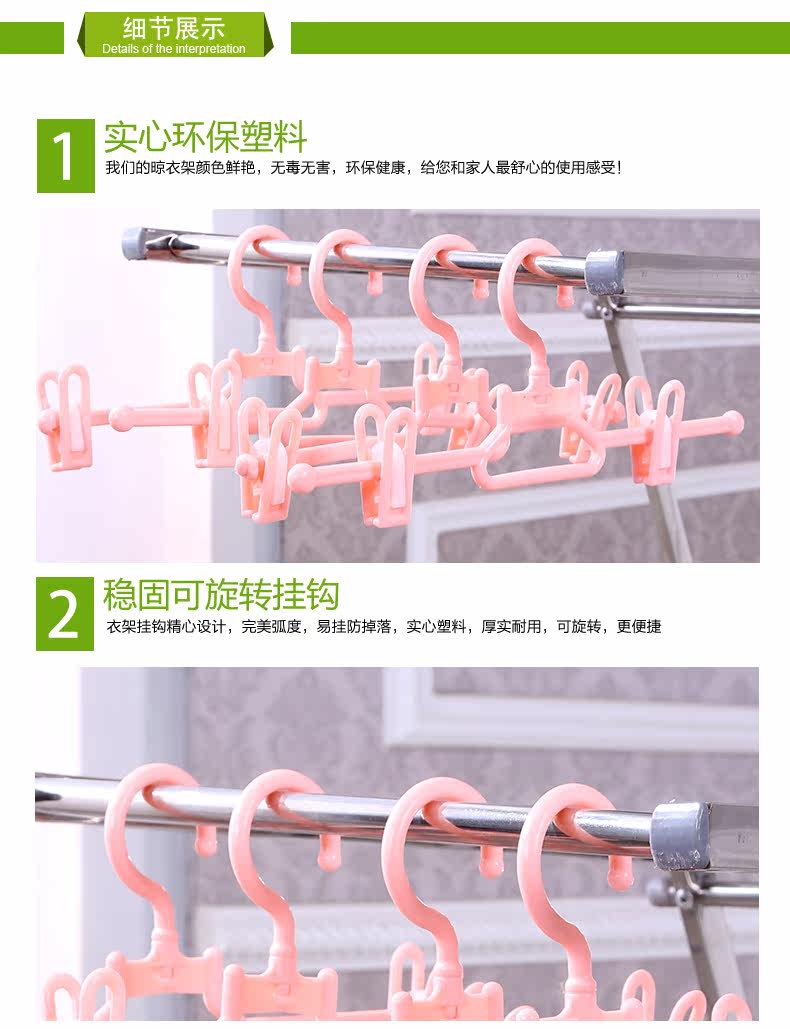 细节展示
Details of the interpretation

1 实心环保塑料
我们的晾衣架颜色鲜艳，无毒无害，环保健康，给您和家人最舒心的使用感受！

2 稳固可旋转挂钩
衣架挂钩精心设计，完美弧度，易挂防掉落，实心塑料，厚实耐用，可旋转，更便捷