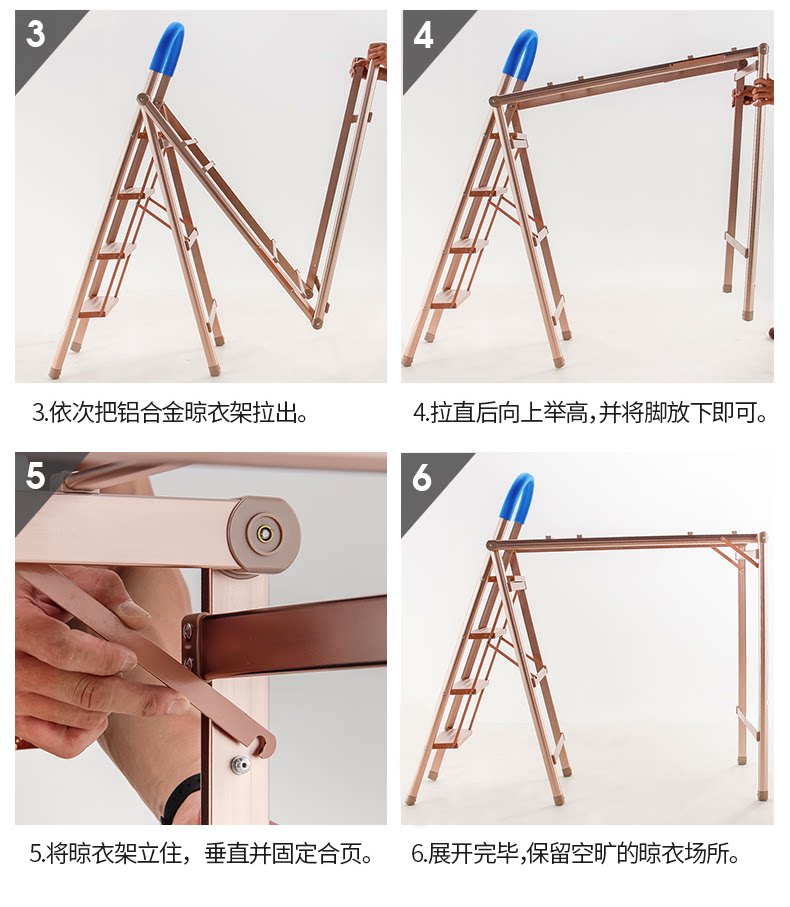 3

3.依次把铝合金晾衣架拉出。

4

4.拉直后向上举高,并将脚放下即可。

5

5.将晾衣架立住，垂直并固定合页。

6

6.展开完毕,保留空旷的晾衣场所。