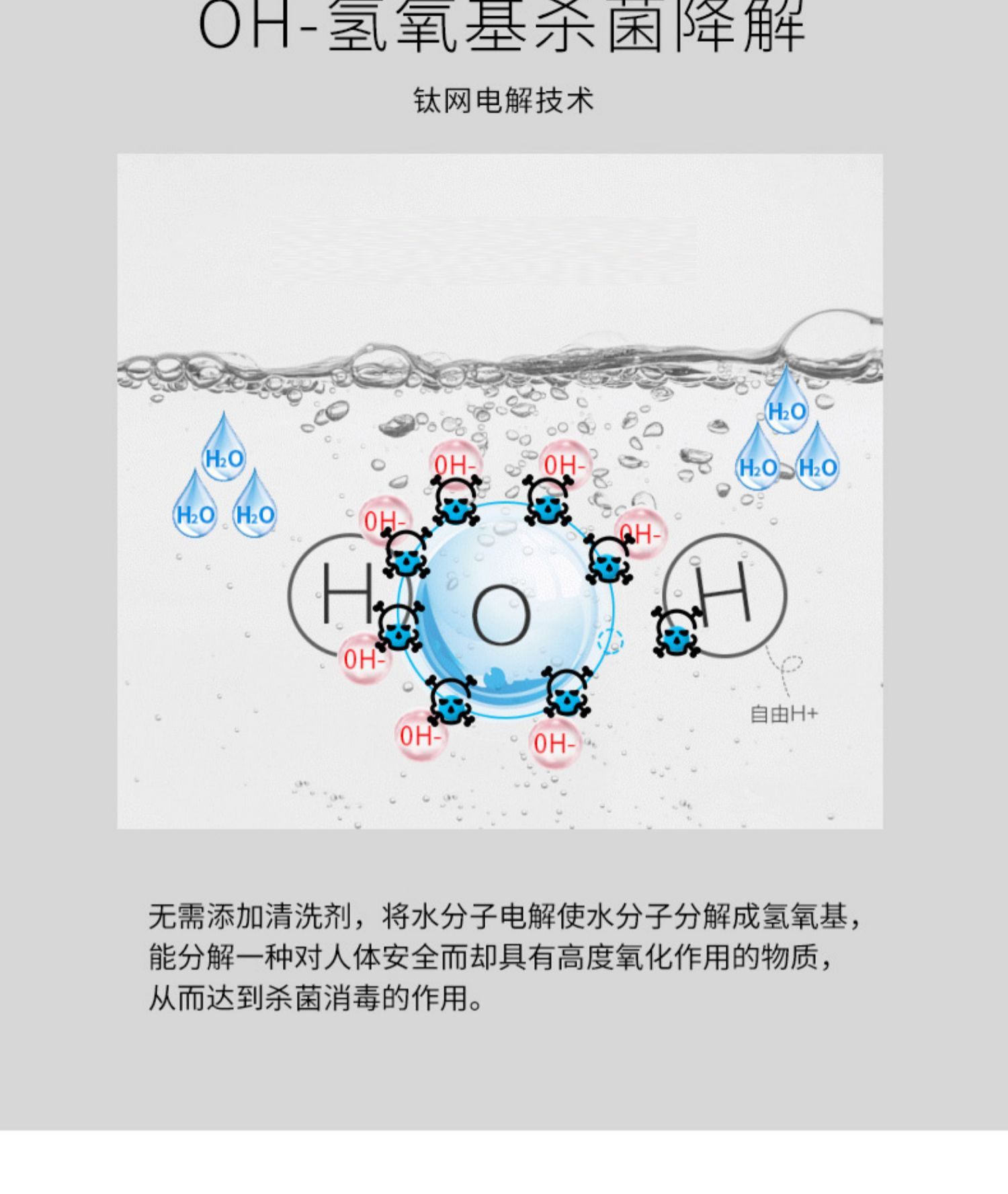 OH-氢氧基杀菌降解

钛网电解技术

$H_2O$
$H_2O$ $H_2O$

$H_2O$
$H_2O$ $H_2O$

OH- OH-
OH- OH-
H O H
OH-
OH- OH-
自由H+

无需添加清洗剂，将水分子电解使水分子分解成氢氧基，能分解一种对人体安全而却具有高度氧化作用的物质，从而达到杀菌消毒的作用。