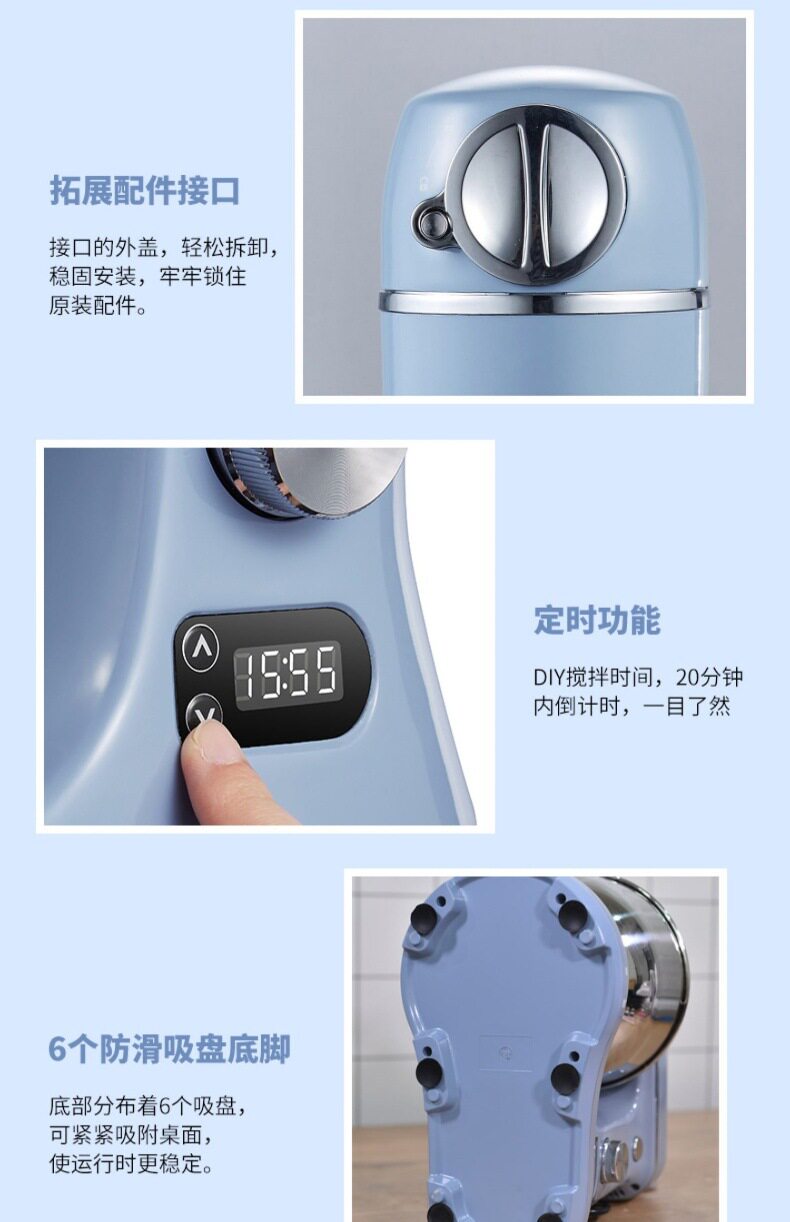 拓展配件接口

接口的外盖，轻松拆卸，稳固安装，牢牢锁住原装配件。

15:55

定时功能

DIY搅拌时间，20分钟内倒计时，一目了然

6个防滑吸盘底脚

底部分布着6个吸盘，可紧紧吸附桌面，使运行时更稳定。