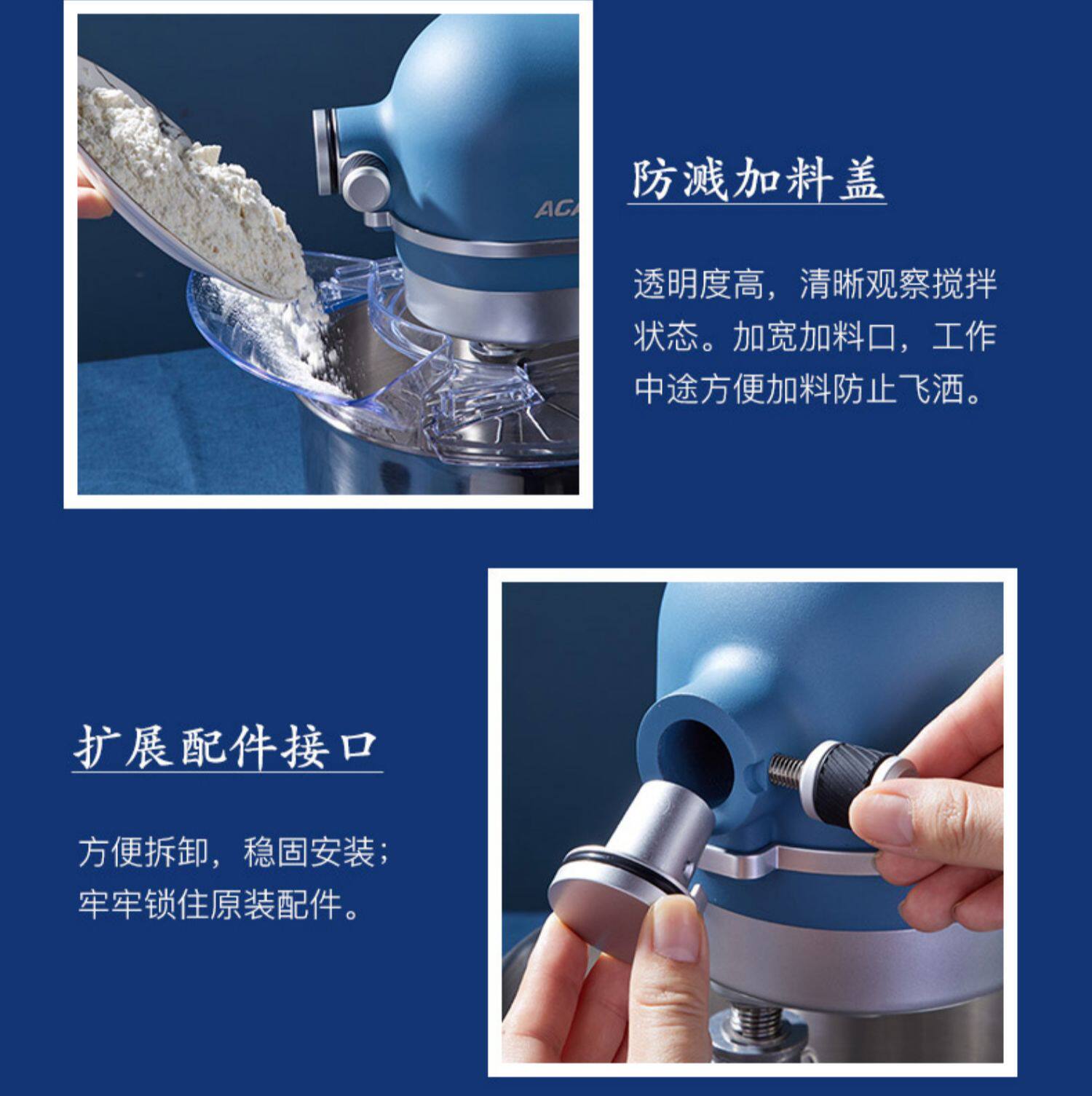 ACA

防溅加料盖

透明度高，清晰观察搅拌状态。加宽加料口，工作中途方便加料防止飞洒。

扩展配件接口

方便拆卸，稳固安装；牢牢锁住原装配件。