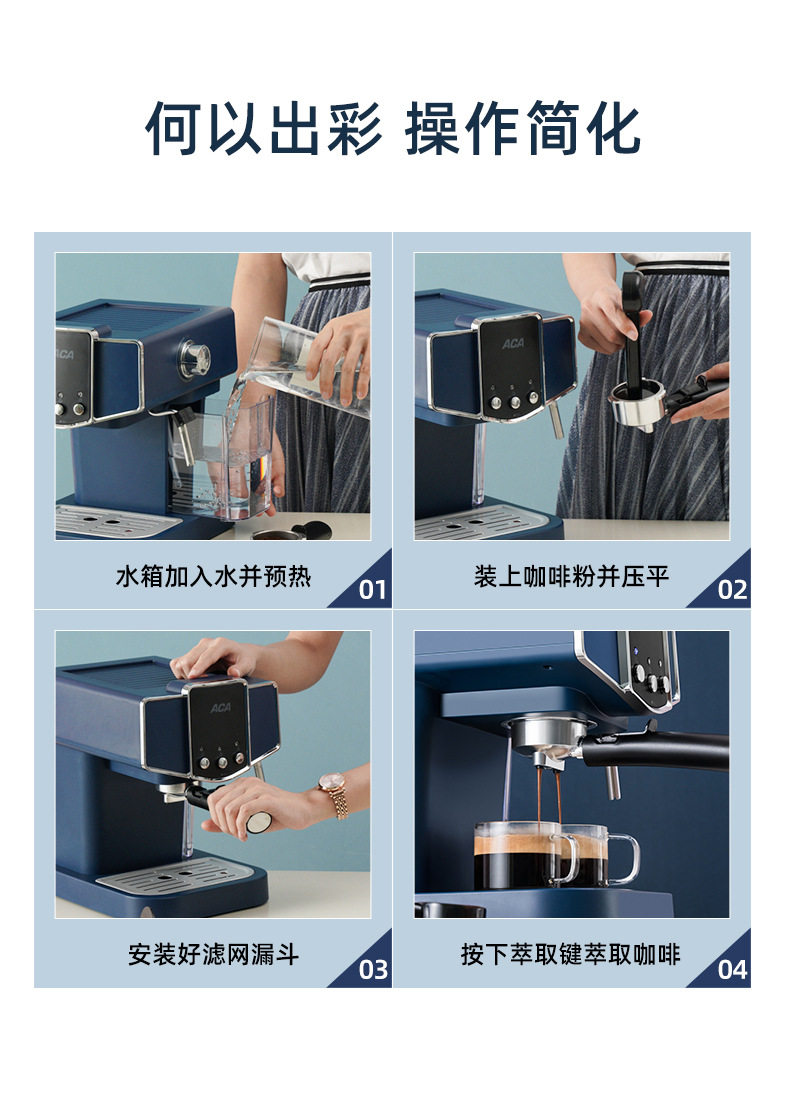 何以出彩 操作简化

ACA

水箱加入水并预热 01

ACA

装上咖啡粉并压平 02

ACA

安装好滤网漏斗 03

按下萃取键萃取咖啡 04