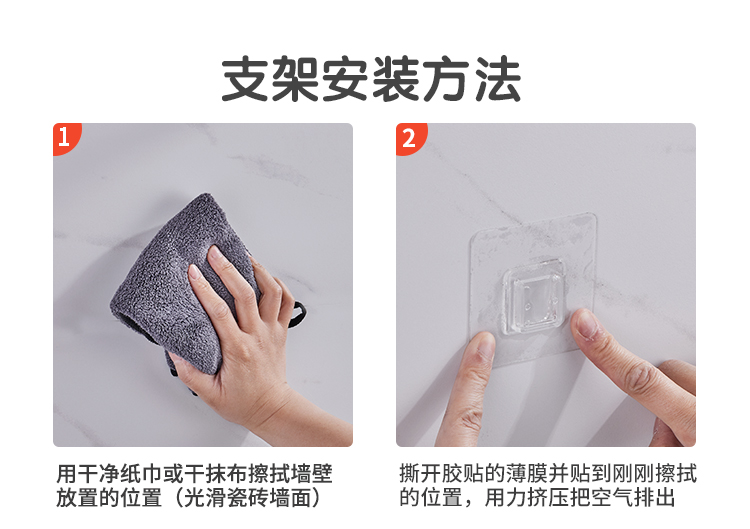 支架安装方法

1

用干净纸巾或干抹布擦拭墙壁放置的位置（光滑瓷砖墙面）

2

撕开胶贴的薄膜并贴到刚刚擦拭的位置，用力挤压把空气排出