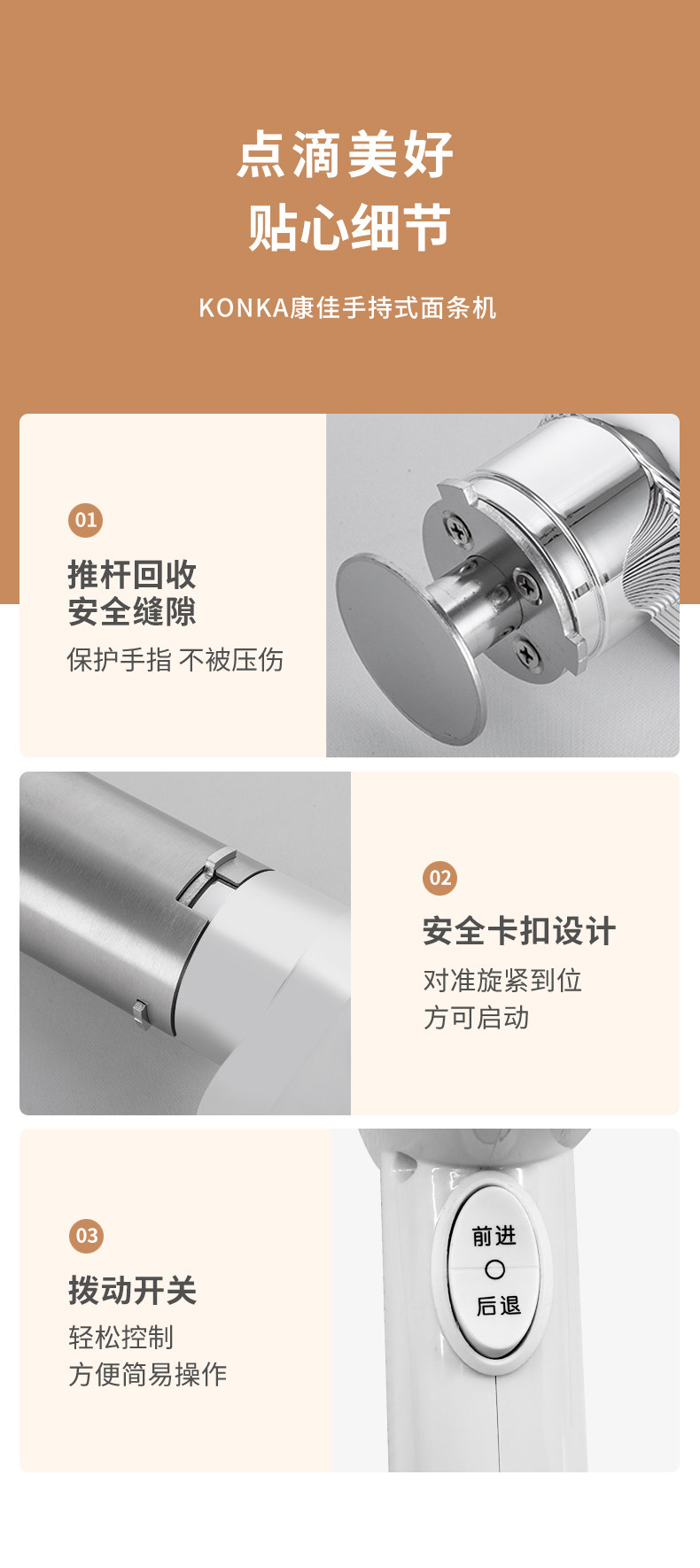 点滴美好
贴心细节

KONKA康佳手持式面条机

01

推杆回收
安全缝隙

保护手指 不被压伤

02

安全卡扣设计

对准旋紧到位
方可启动

03

拨动开关

轻松控制
方便简易操作

前进
后退