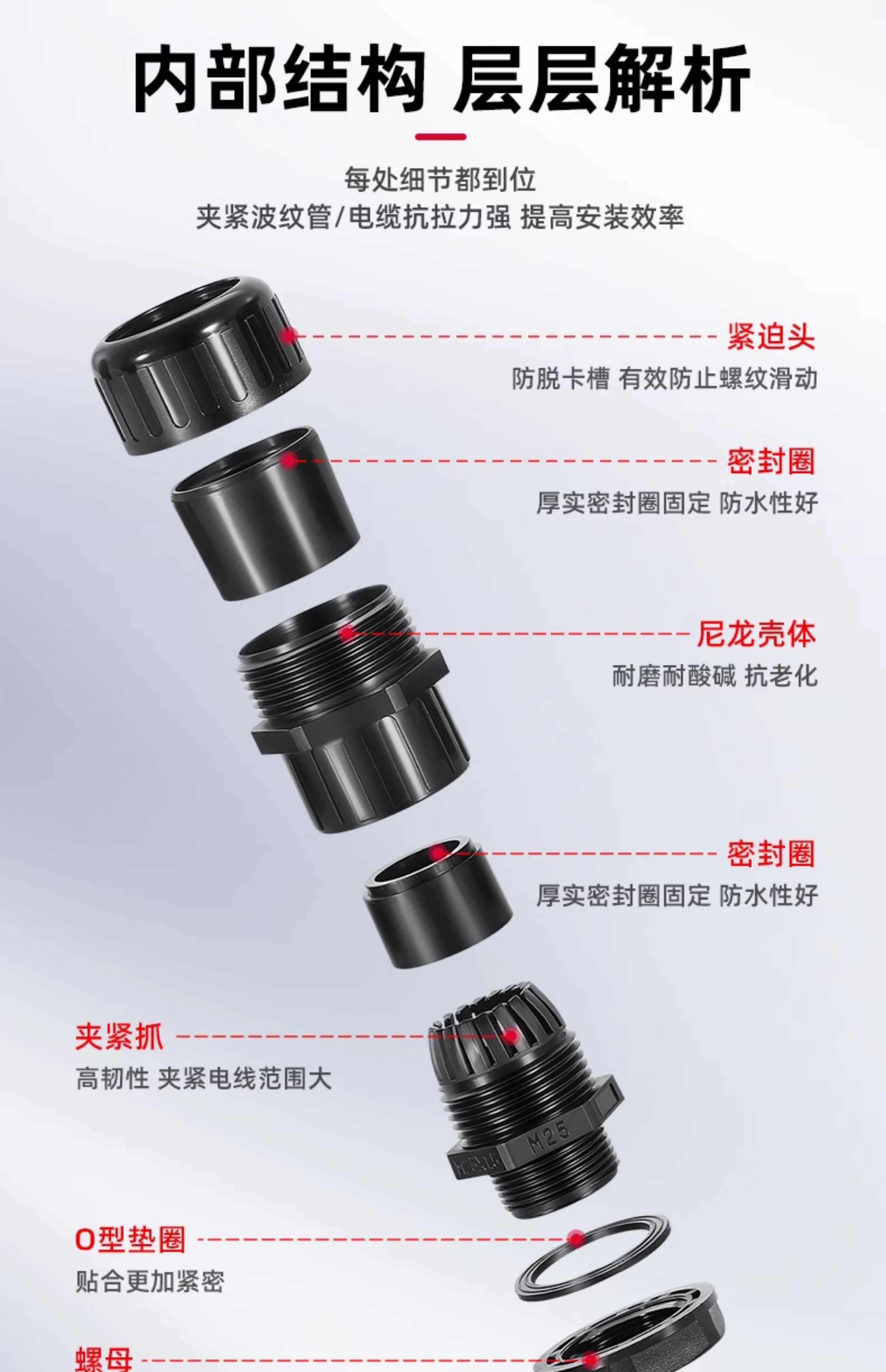 内部结构 层层解析

每处细节都到位
夹紧波纹管/电缆抗拉力强 提高安装效率

紧迫头
防脱卡槽 有效防止螺纹滑动

密封圈
厚实密封圈固定 防水性好

尼龙壳体
耐磨耐酸碱 抗老化

密封圈
厚实密封圈固定 防水性好

夹紧抓
高韧性 夹紧电线范围大

M25

O型垫圈
贴合更加紧密

螺母