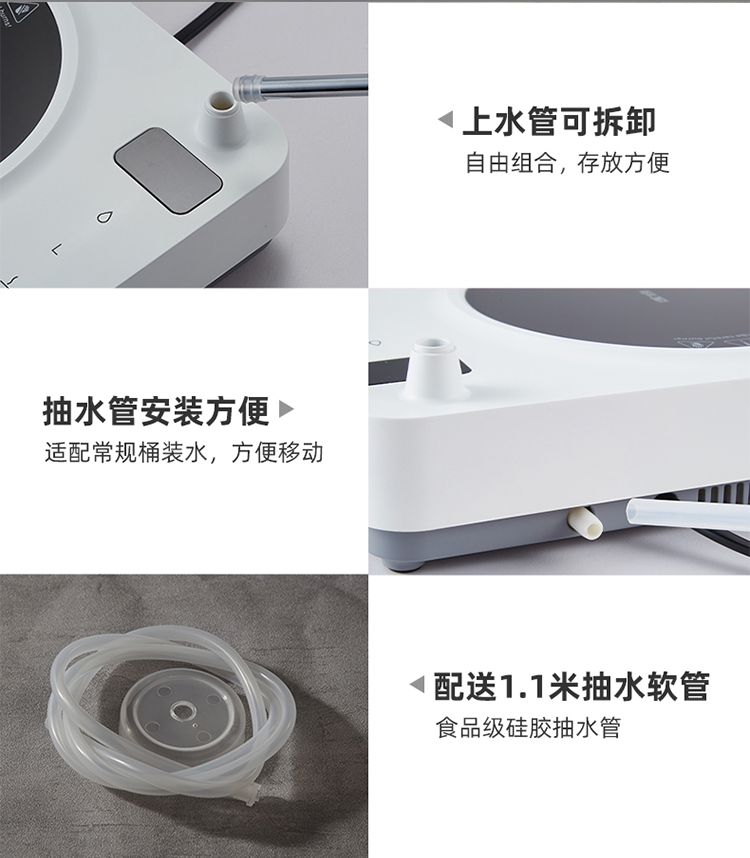 上水管可拆卸
自由组合，存放方便

抽水管安装方便
适配常规桶装水，方便移动

配送1.1米抽水软管
食品级硅胶抽水管