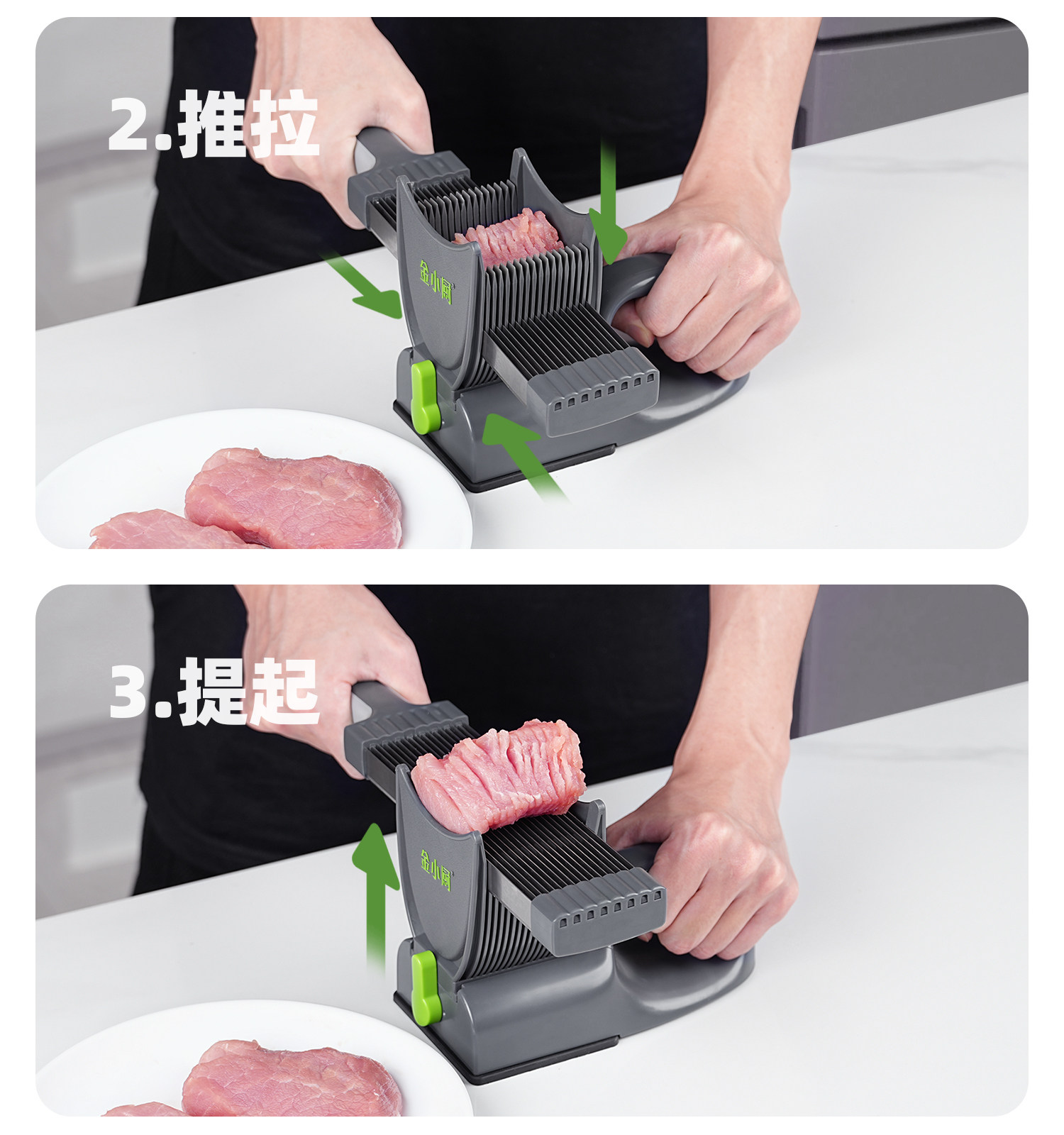 2.推拉

金小厨

3.提起

金小厨