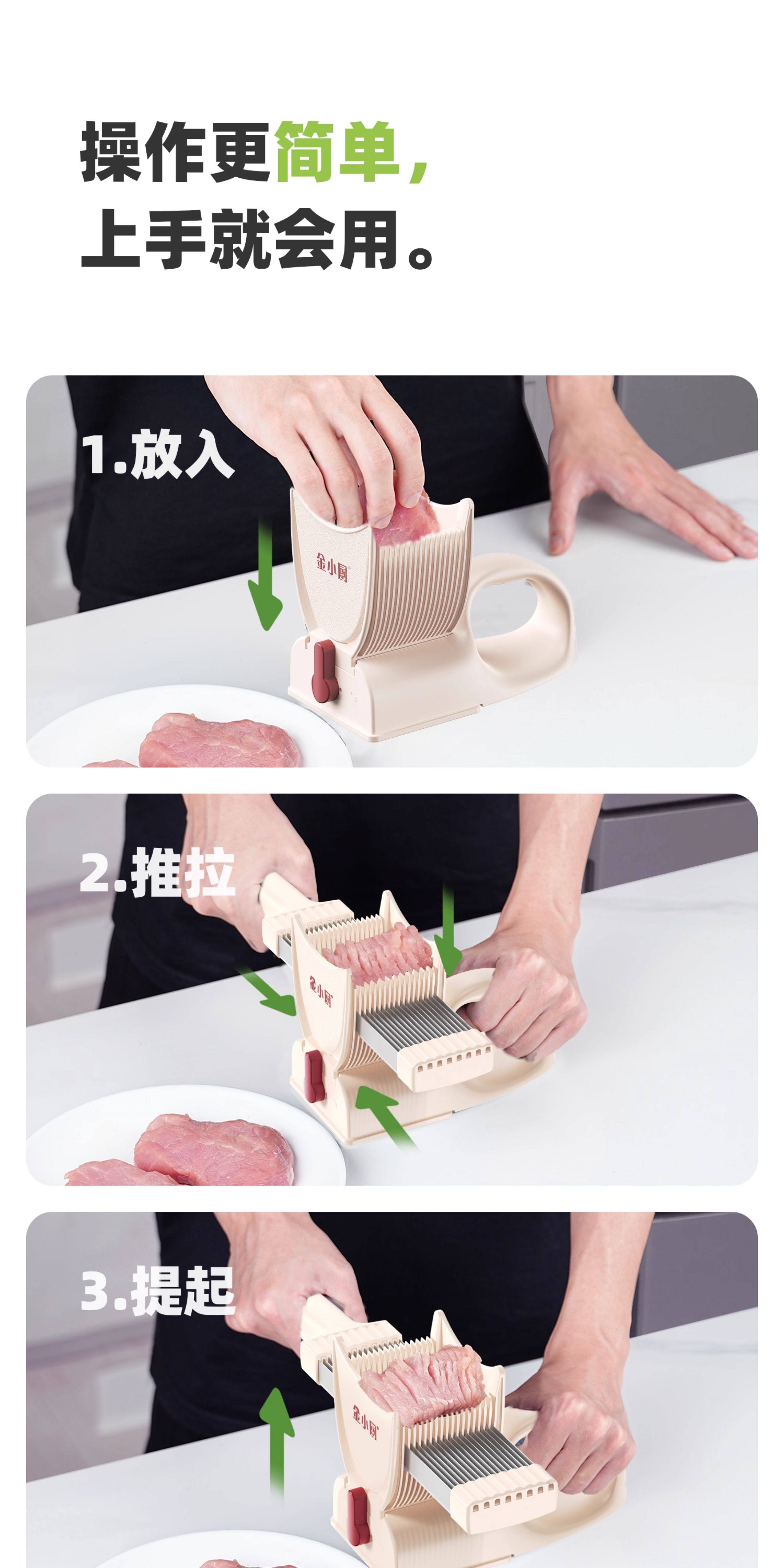 操作更简单，
上手就会用。

1.放入

金小厨

2.推拉

金小厨

3.提起

金小厨