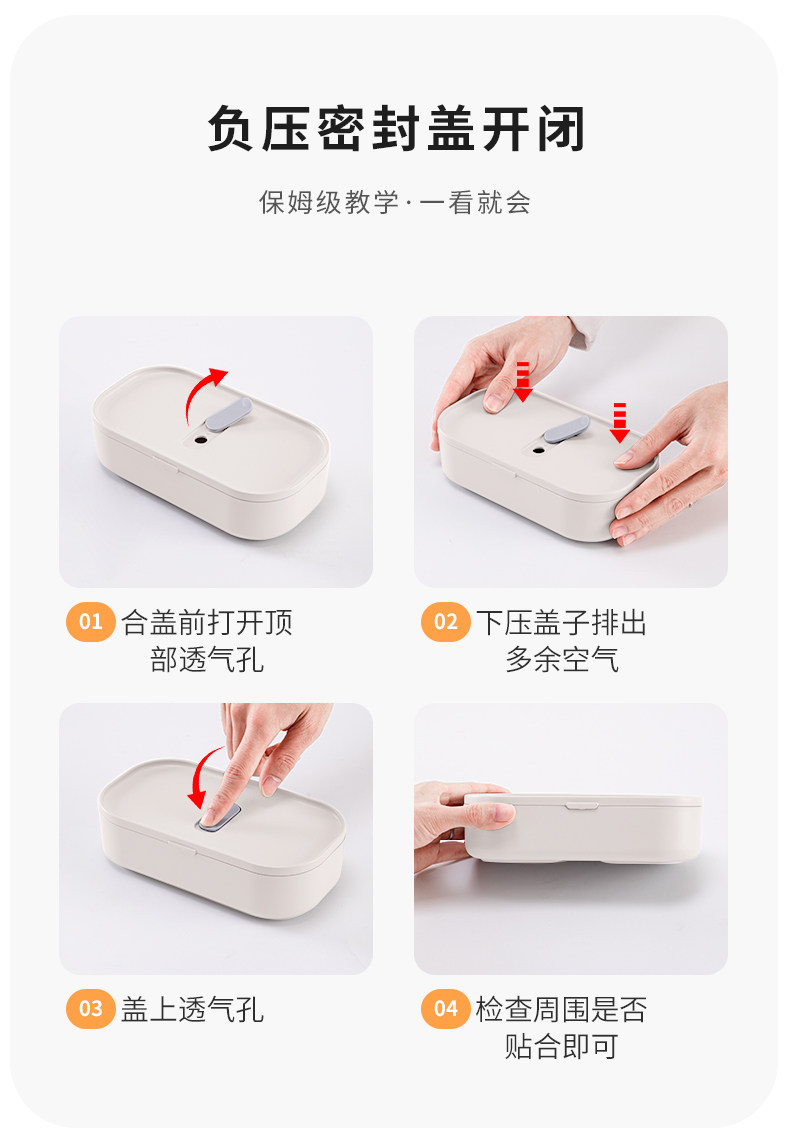 负压密封盖开闭

保姆级教学·一看就会

01 合盖前打开顶部透气孔

02 下压盖子排出多余空气

03 盖上透气孔

04 检查周围是否贴合即可