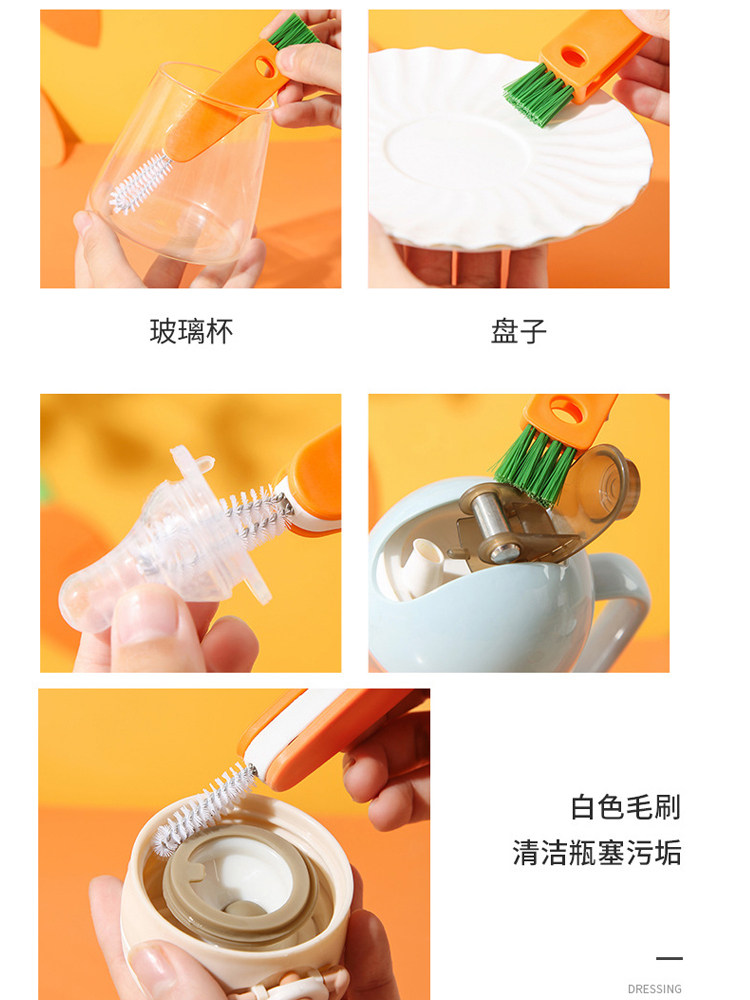 玻璃杯

盘子

白色毛刷
清洁瓶塞污垢

DRESSING