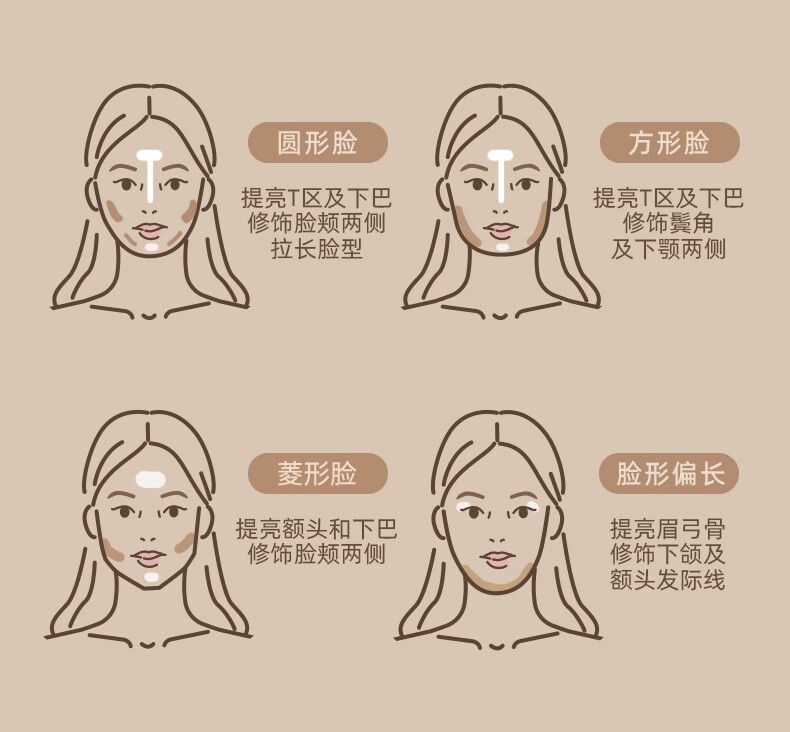 圆形脸

提亮T区及下巴
修饰脸颊两侧
拉长脸型

方形脸

提亮T区及下巴
修饰鬓角
及下颚两侧

菱形脸

提亮额头和下巴
修饰脸颊两侧

脸形偏长

提亮眉弓骨
修饰下颌及
额头发际线