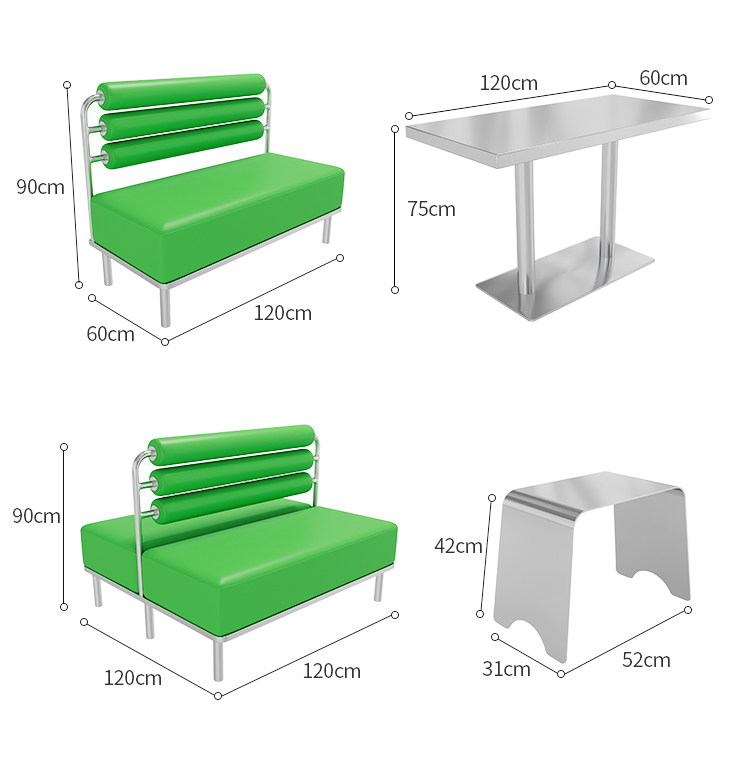 90cm
60cm
120cm

120cm
60cm
75cm

90cm
120cm
120cm

42cm
31cm
52cm