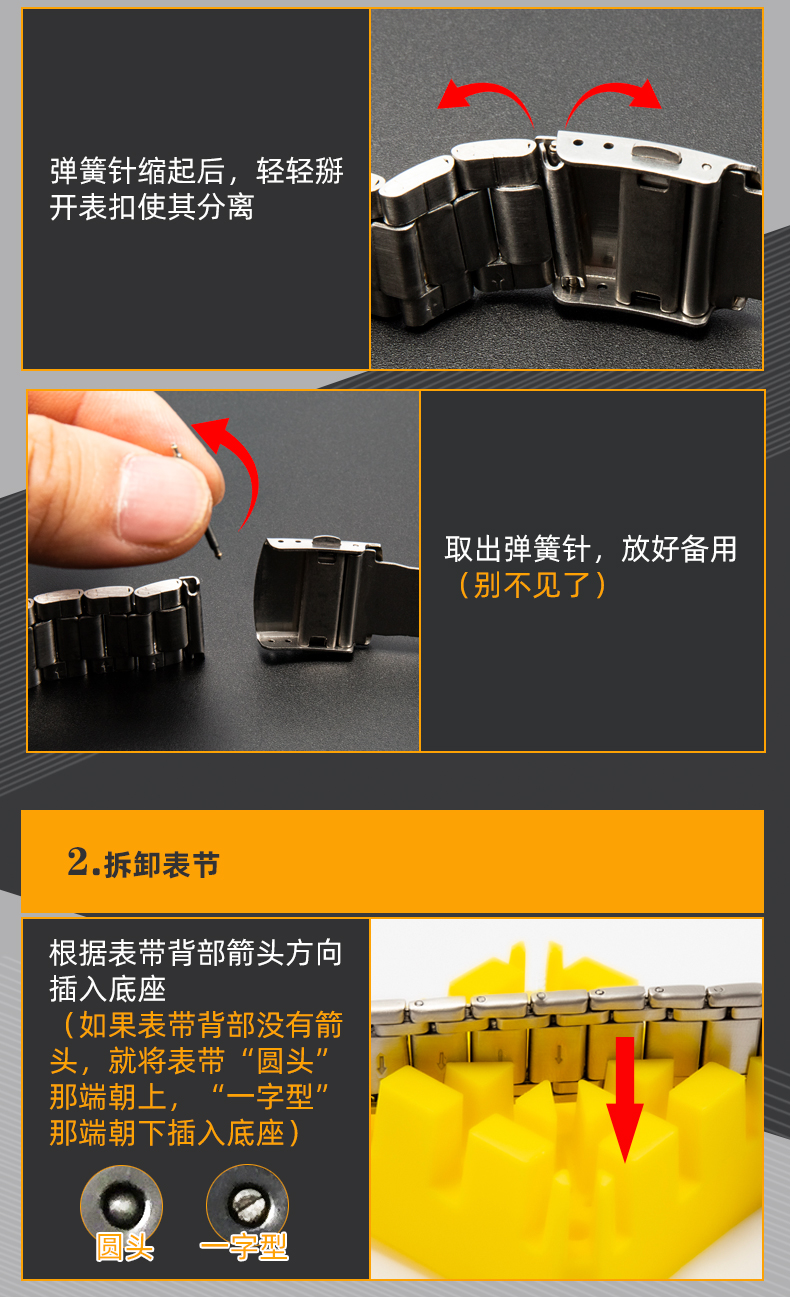 弹簧针缩起后，轻轻掰开表扣使其分离

取出弹簧针，放好备用（别不见了）

2.拆卸表节

根据表带背部箭头方向插入底座
（如果表带背部没有箭头，就将表带“圆头”那端朝上，“一字型”那端朝下插入底座）

圆头

一字型