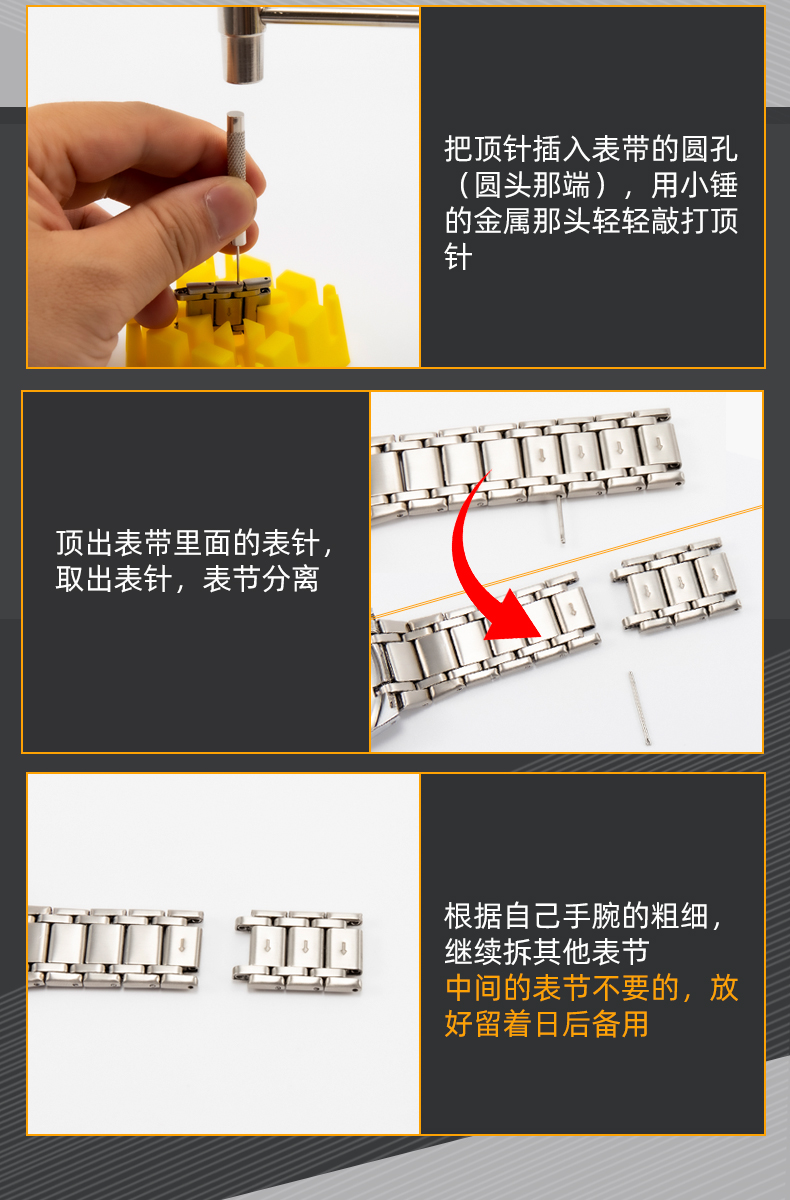 把顶针插入表带的圆孔（圆头那端），用小锤的金属那头轻轻敲打顶针

顶出表带里面的表针，取出表针，表节分离

根据自己手腕的粗细，继续拆其他表节
中间的表节不要的，放好留着日后备用