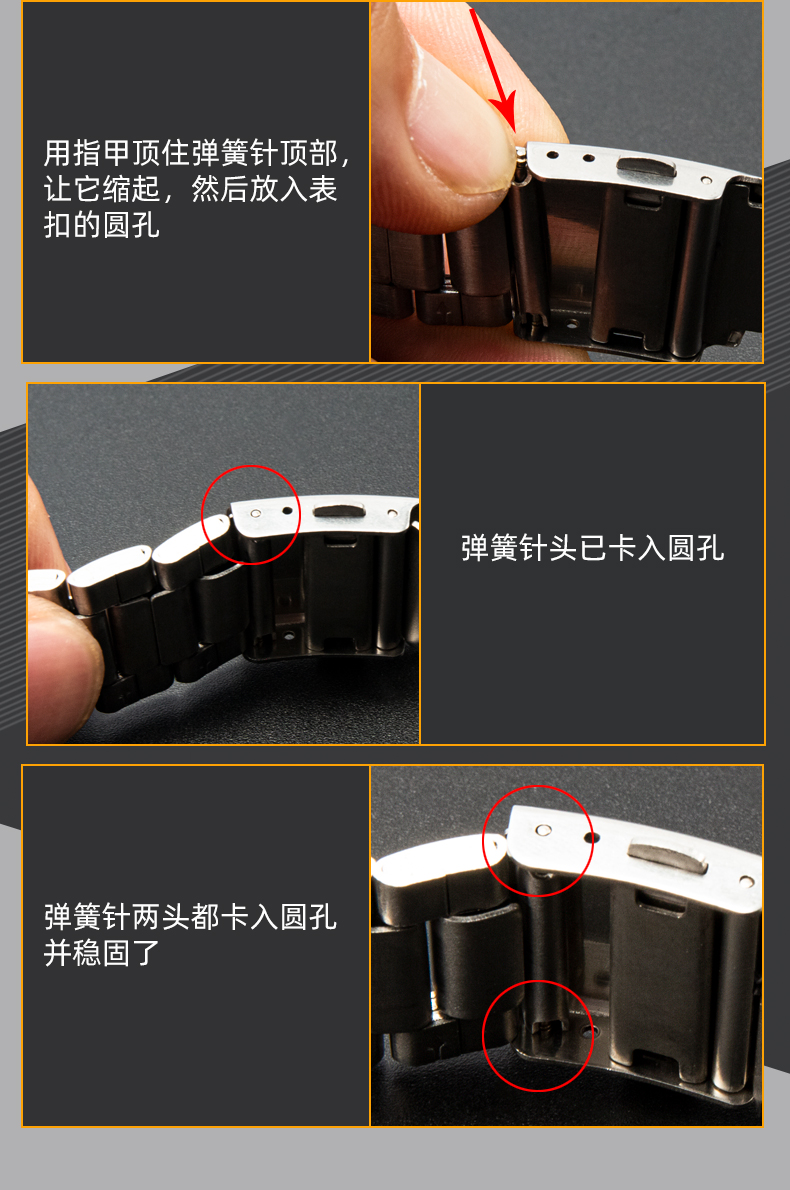 用指甲顶住弹簧针顶部，让它缩起，然后放入表扣的圆孔

弹簧针头已卡入圆孔

弹簧针两头都卡入圆孔并稳固了