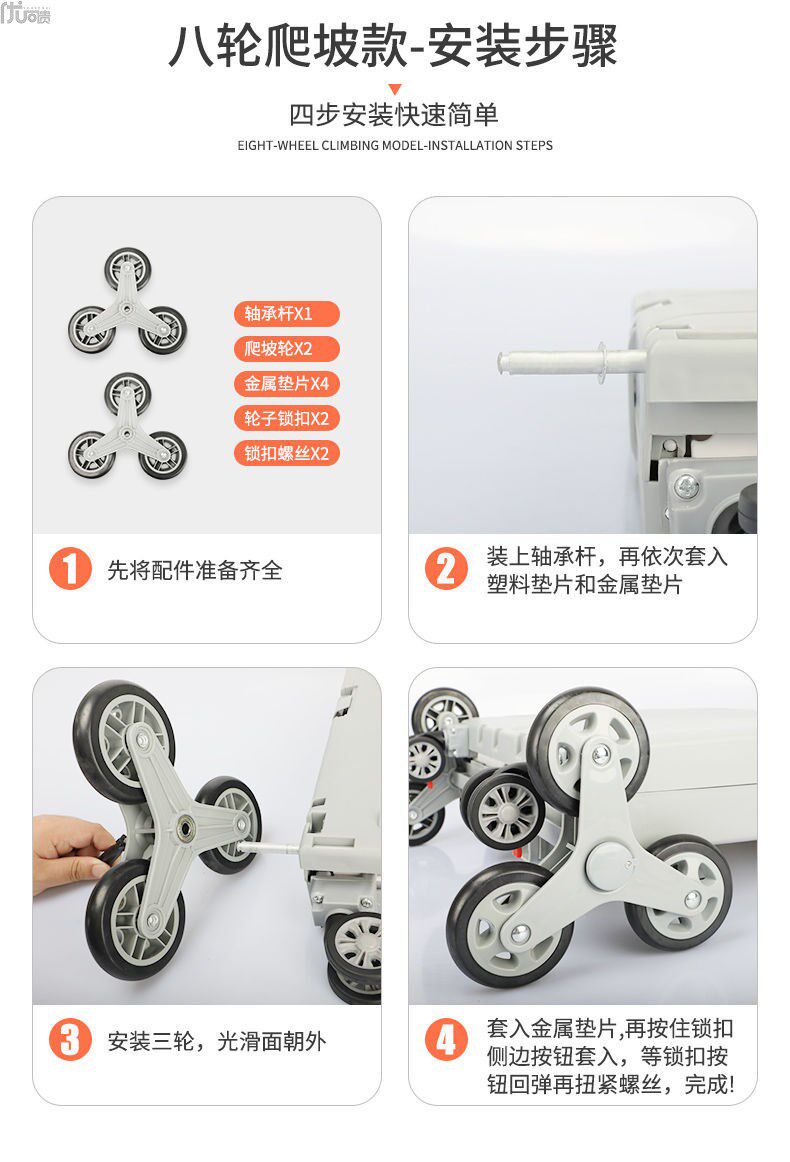 八轮爬坡款-安装步骤

四步安装快速简单
EIGHT-WHEEL CLIMBING MODEL-INSTALLATION STEPS

轴承杆X1
爬坡轮X2
金属垫片X4
轮子锁扣X2
锁扣螺丝X2

1 先将配件准备齐全

2 装上轴承杆，再依次套入塑料垫片和金属垫片

3 安装三轮，光滑面朝外

4 套入金属垫片,再按住锁扣侧边按钮套入，等锁扣按钮回弹再扭紧螺丝，完成!