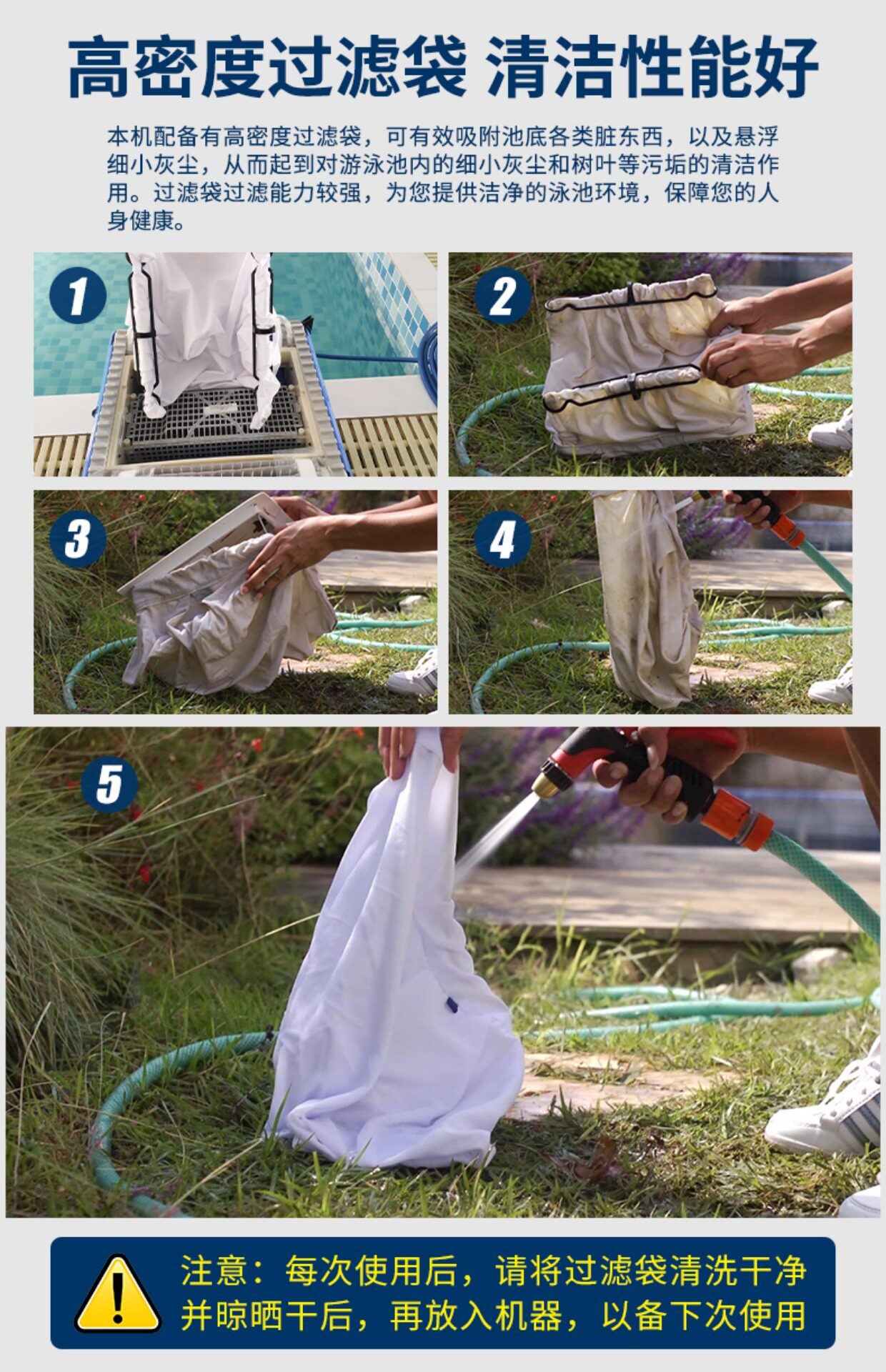 高密度过滤袋 清洁性能好

本机配备有高密度过滤袋，可有效吸附池底各类脏东西，以及悬浮细小灰尘，从而起到对游泳池内的细小灰尘和树叶等污垢的清洁作用。过滤袋过滤能力较强，为您提供洁净的泳池环境，保障您的人身健康。

1

2

3

4

5

注意：每次使用后，请将过滤袋清洗干净并晾晒干后，再放入机器，以备下次使用