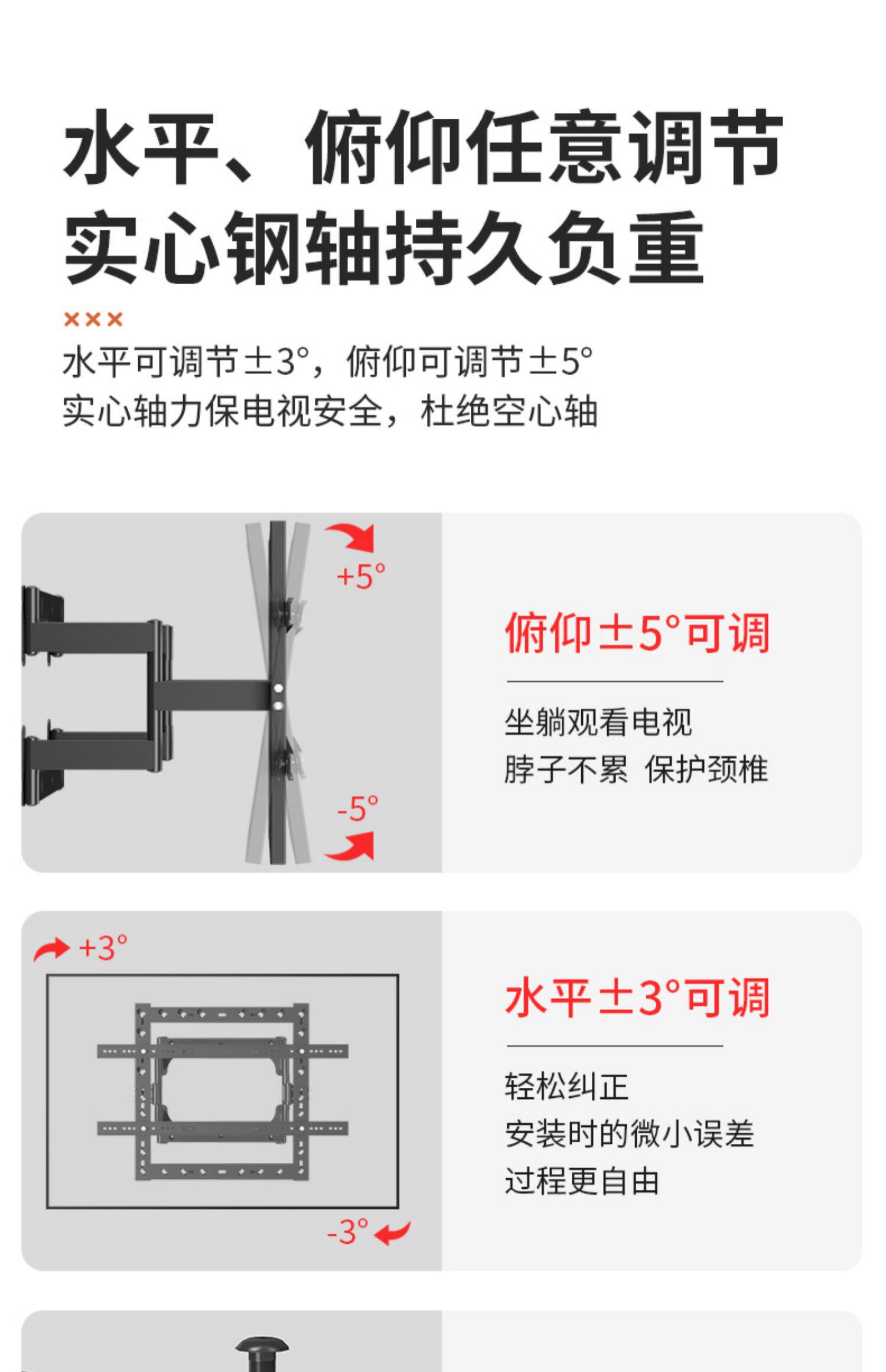 水平、俯仰任意调节
实心钢轴持久负重

×××

水平可调节±3°，俯仰可调节±5°
实心轴力保电视安全，杜绝空心轴

+5°

-5°

俯仰±5°可调

坐躺观看电视
脖子不累 保护颈椎

+3°

-3°

水平±3°可调

轻松纠正
安装时的微小误差
过程更自由