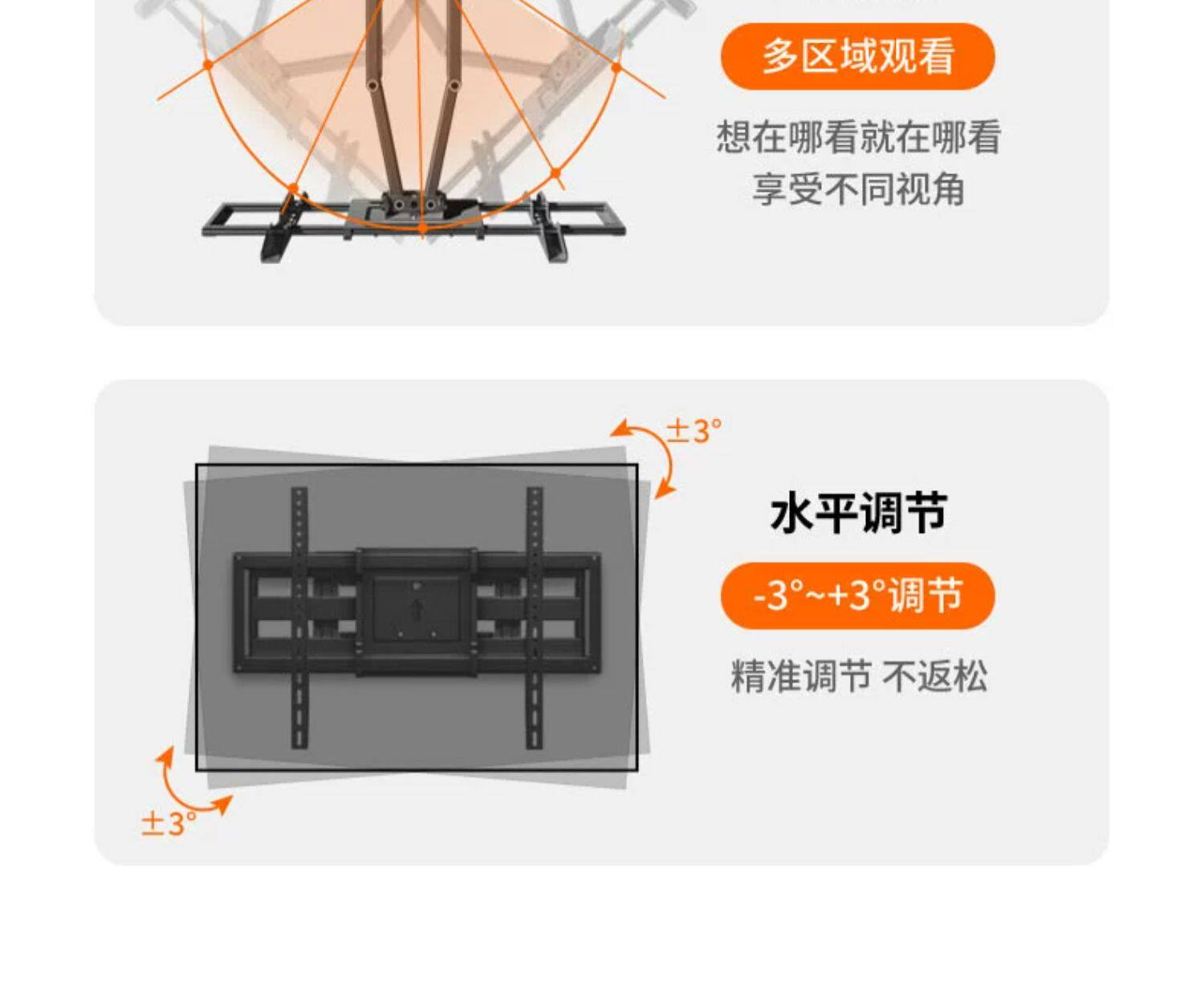 多区域观看

想在哪看就在哪看
享受不同视角

±3°

水平调节

-3°~+3°调节

精准调节 不返松

±3°