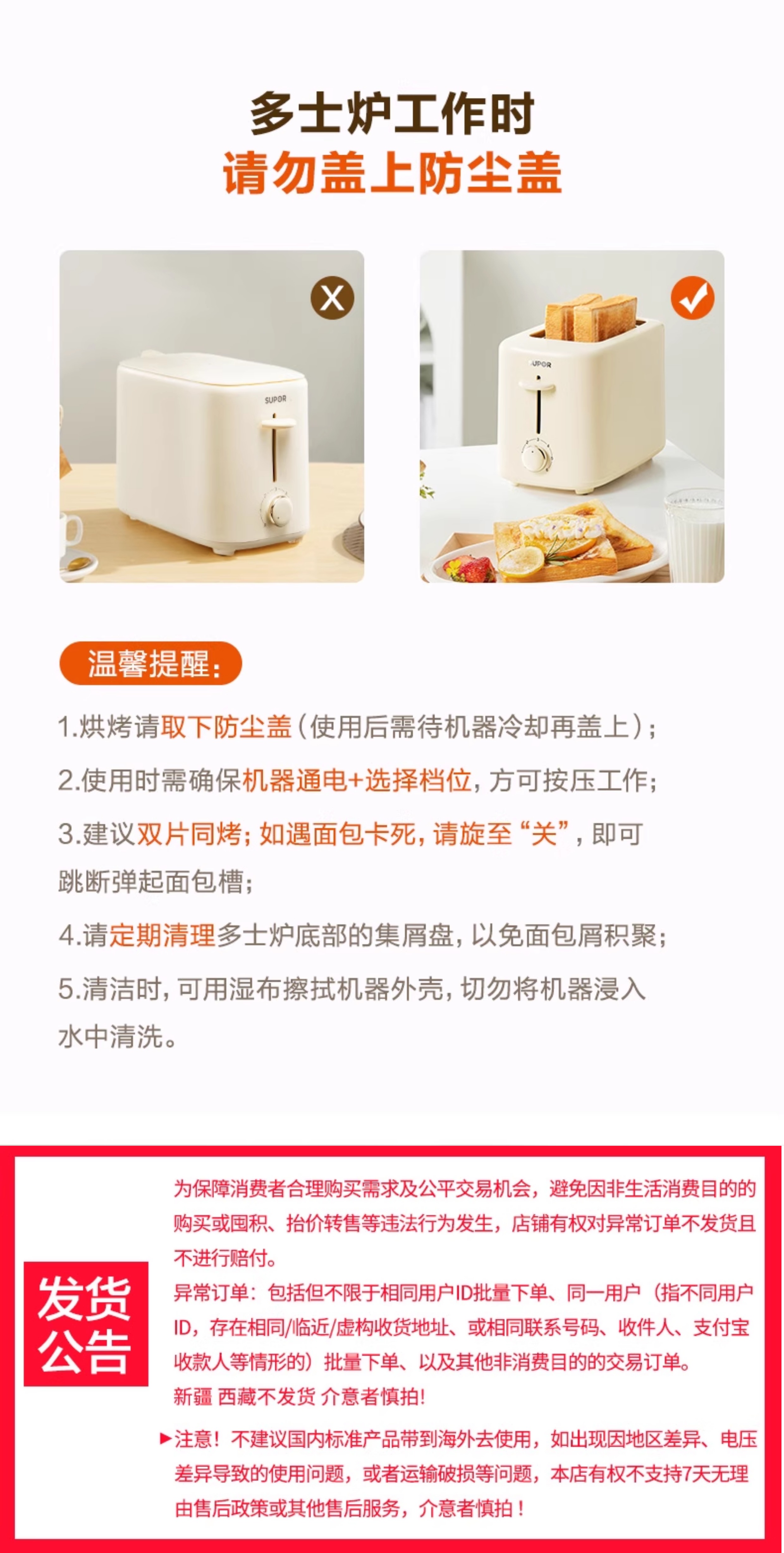 多士炉工作时
请勿盖上防尘盖

SUPOR

SUPOR

温馨提醒:

1.烘烤请取下防尘盖(使用后需待机器冷却再盖上);

2.使用时需确保机器通电+选择档位,方可按压工作;

3.建议双片同烤;如遇面包卡死,请旋至“关”,即可跳断弹起面包槽;

4.请定期清理多士炉底部的集屑盘,以免面包屑积聚;

5.清洁时,可用湿布擦拭机器外壳,切勿将机器浸入水中清洗。

发货公告

为保障消费者合理购买需求及公平交易机会,避免因非生活消费目的的购买或囤积、抬价转售等违法行为发生,店铺有权对异常订单不发货且不进行赔付。

异常订单:包括但不限于相同用户ID批量下单、同一用户(指不同用户ID,存在相同/临近/虚构收货地址、或相同联系号码、收件人、支付宝收款人等情形的)批量下单、以及其他非消费目的的交易订单。

新疆 西藏不发货 介意者慎拍!

▶注意!不建议国内标准产品带到海外去使用,如出现因地区差异、电压差异导致的使用问题,或者运输破损等问题,本店有权不支持7天无理由售后政策或其他售后服务,介意者慎拍!