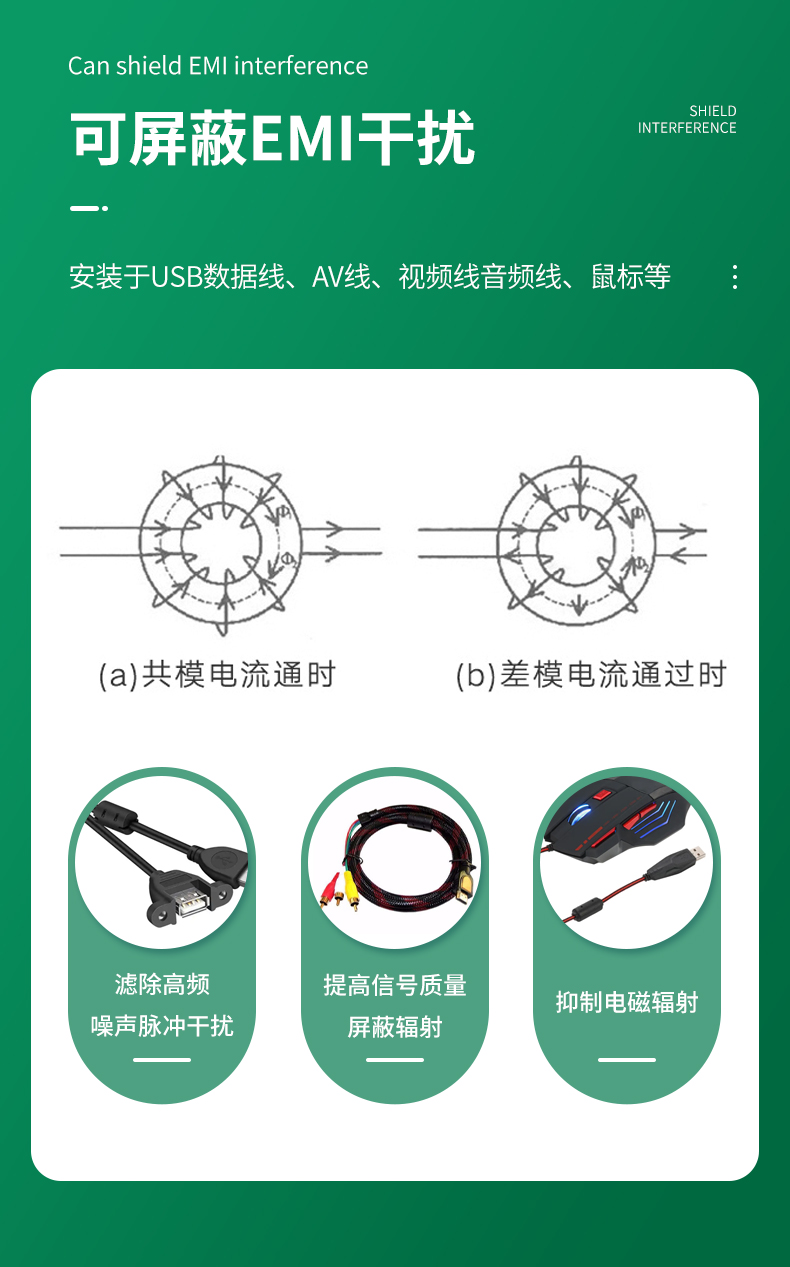 Can shield EMI interference

可屏蔽EMI干扰

SHIELD
INTERFERENCE

安装于USB数据线、AV线、视频线音频线、鼠标等

$\Phi_1$ $\Phi_2$

$\Phi_1$ $\Phi_2$

(a)共模电流通时

(b)差模电流通过时

滤除高频
噪声脉冲干扰

提高信号质量
屏蔽辐射

抑制电磁辐射