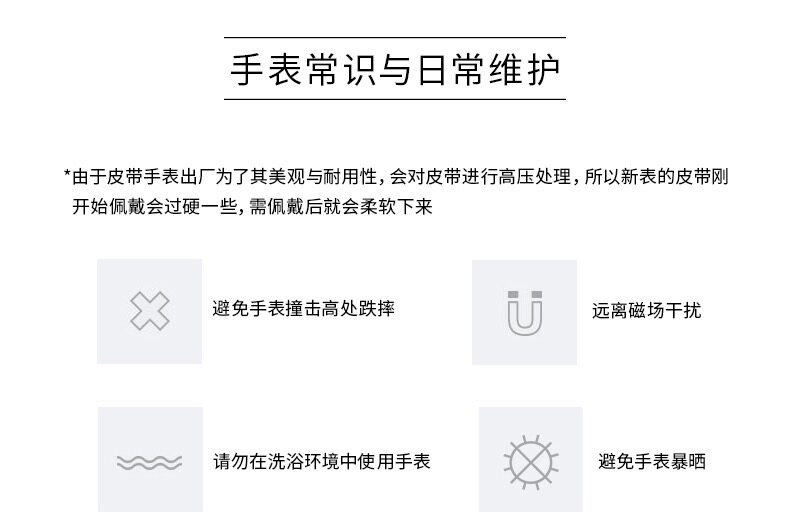 手表常识与日常维护

*由于皮带手表出厂为了其美观与耐用性，会对皮带进行高压处理，所以新表的皮带刚开始佩戴会过硬一些，需佩戴后就会柔软下来

避免手表撞击高处跌摔

远离磁场干扰

请勿在洗浴环境中使用手表

避免手表暴晒