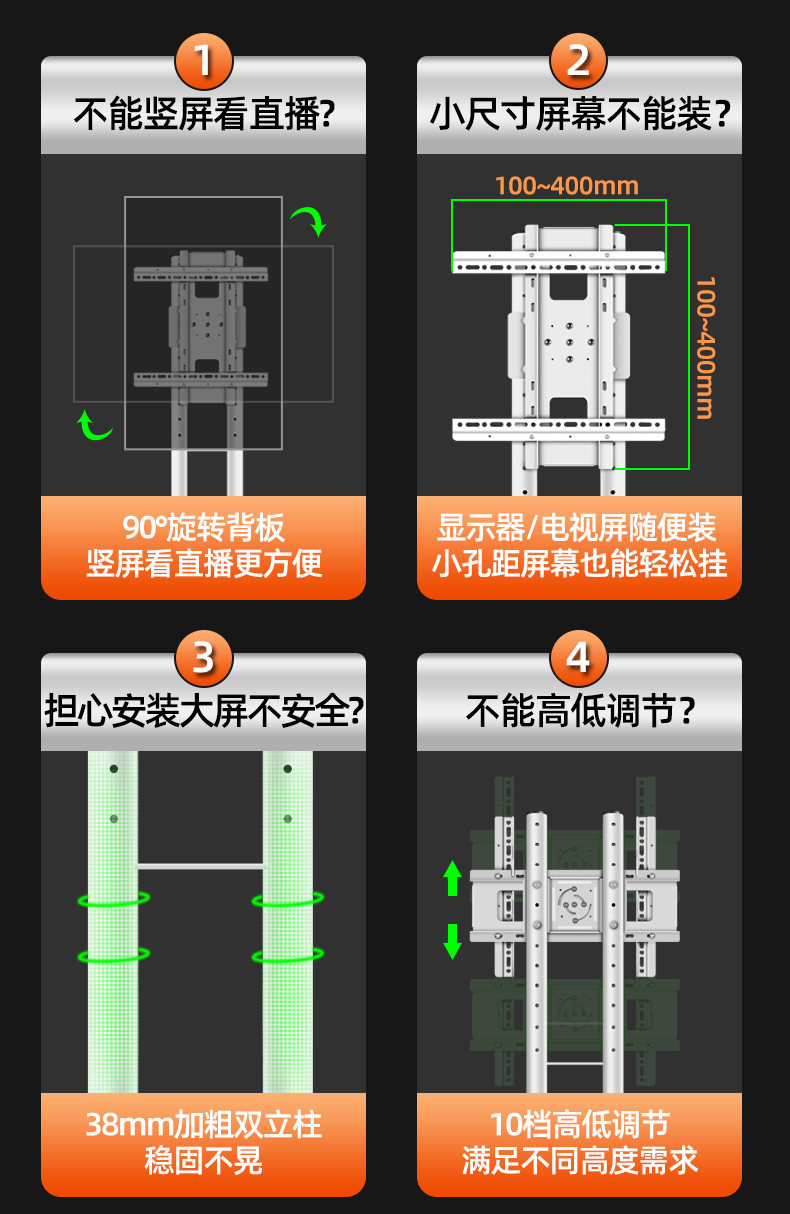 1

不能竖屏看直播?

90°旋转背板
竖屏看直播更方便

2

小尺寸屏幕不能装?

100~400mm

100~400mm

显示器/电视屏随便装
小孔距屏幕也能轻松挂

3

担心安装大屏不安全?

38mm加粗双立柱
稳固不晃

4

不能高低调节?

10档高低调节
满足不同高度需求