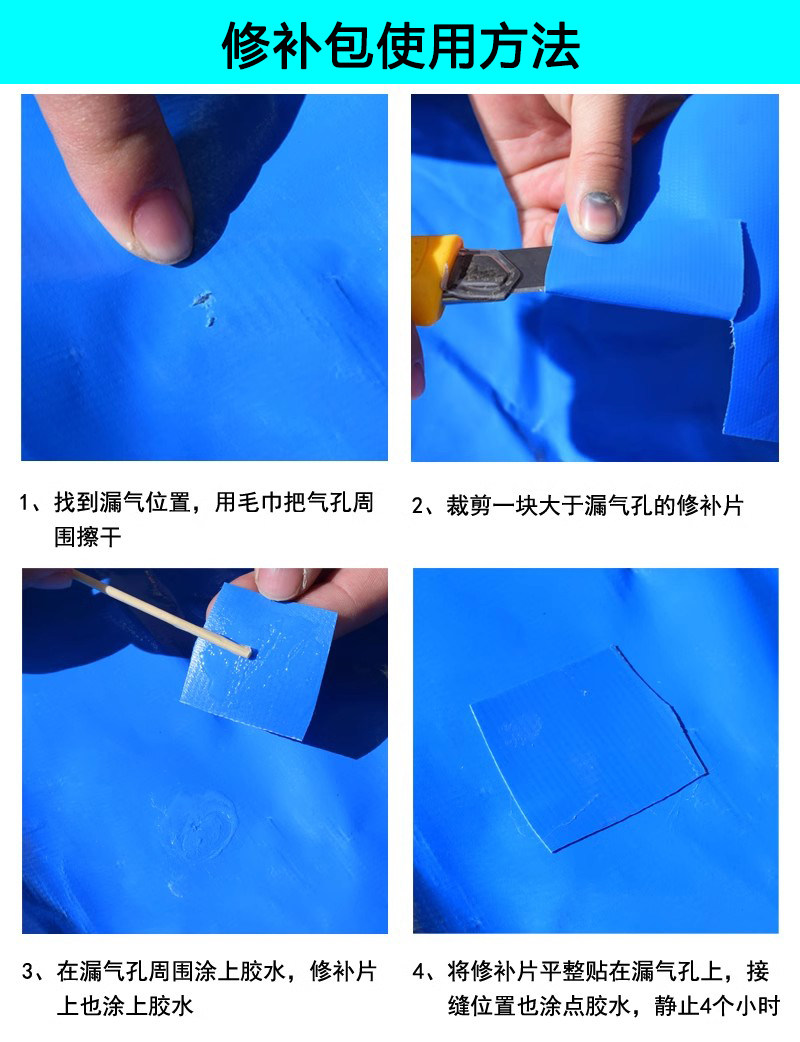 修补包使用方法

1、找到漏气位置，用毛巾把气孔周围擦干

2、裁剪一块大于漏气孔的修补片

3、在漏气孔周围涂上胶水，修补片上也涂上胶水

4、将修补片平整贴在漏气孔上，接缝位置也涂点胶水，静止4个小时