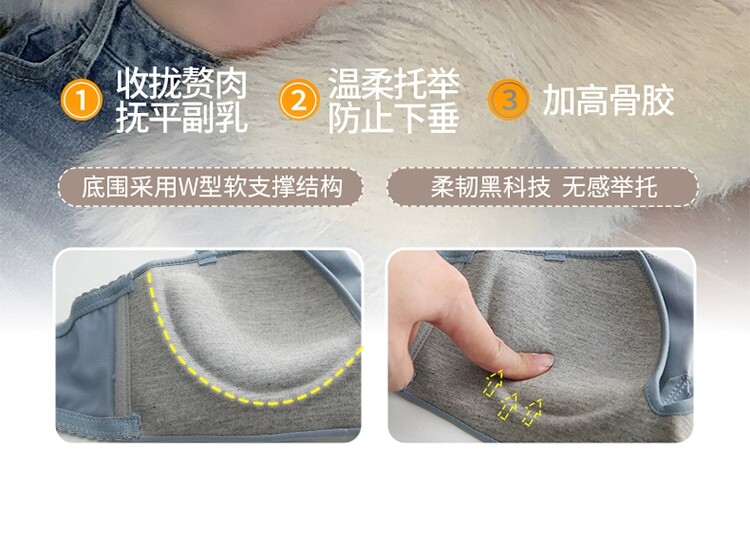 1 收拢赘肉 抚平副乳

2 温柔托举 防止下垂

3 加高骨胶

底围采用W型软支撑结构

柔韧黑科技 无感举托