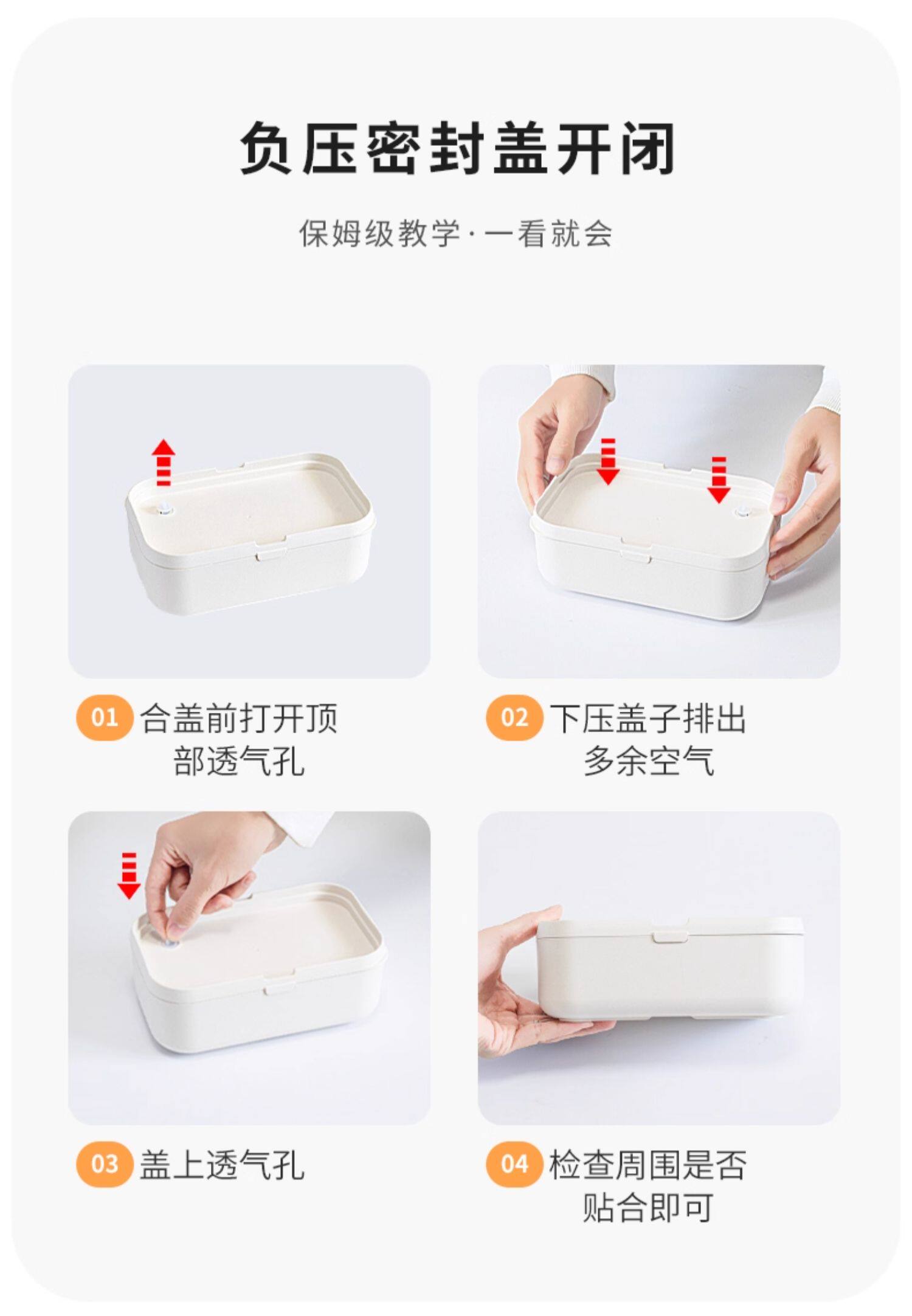 负压密封盖开闭

保姆级教学·一看就会

01 合盖前打开顶部透气孔

02 下压盖子排出多余空气

03 盖上透气孔

04 检查周围是否贴合即可