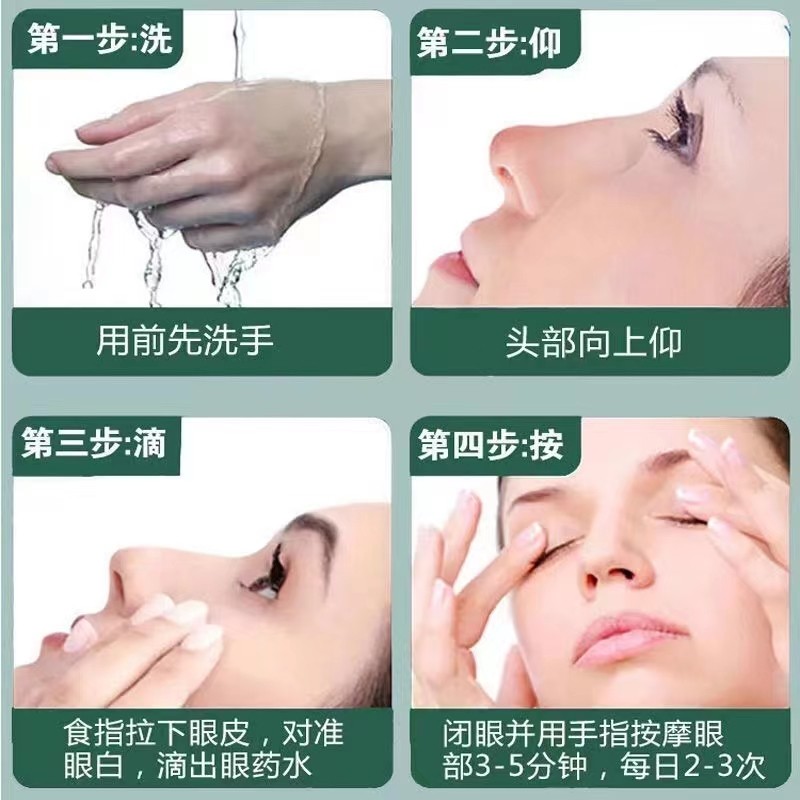 第一步:洗

用前先洗手

第二步:仰

头部向上仰

第三步:滴

食指拉下眼皮，对准眼白，滴出眼药水

第四步:按

闭眼并用手指按摩眼部3-5分钟，每日2-3次