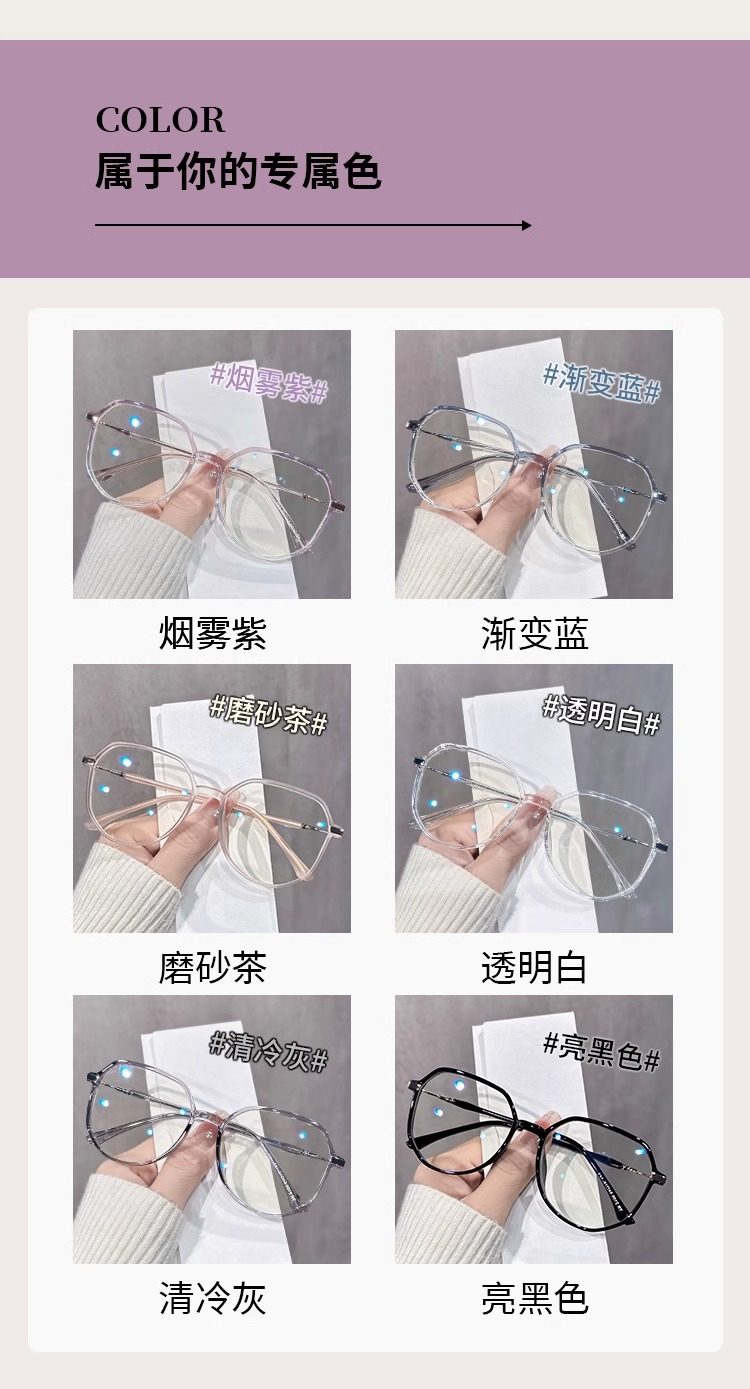 COLOR
属于你的专属色

#烟雾紫#
烟雾紫

#渐变蓝#
渐变蓝

#磨砂茶#
磨砂茶

#透明白#
透明白

#清冷灰#
清冷灰

#亮黑色#
亮黑色