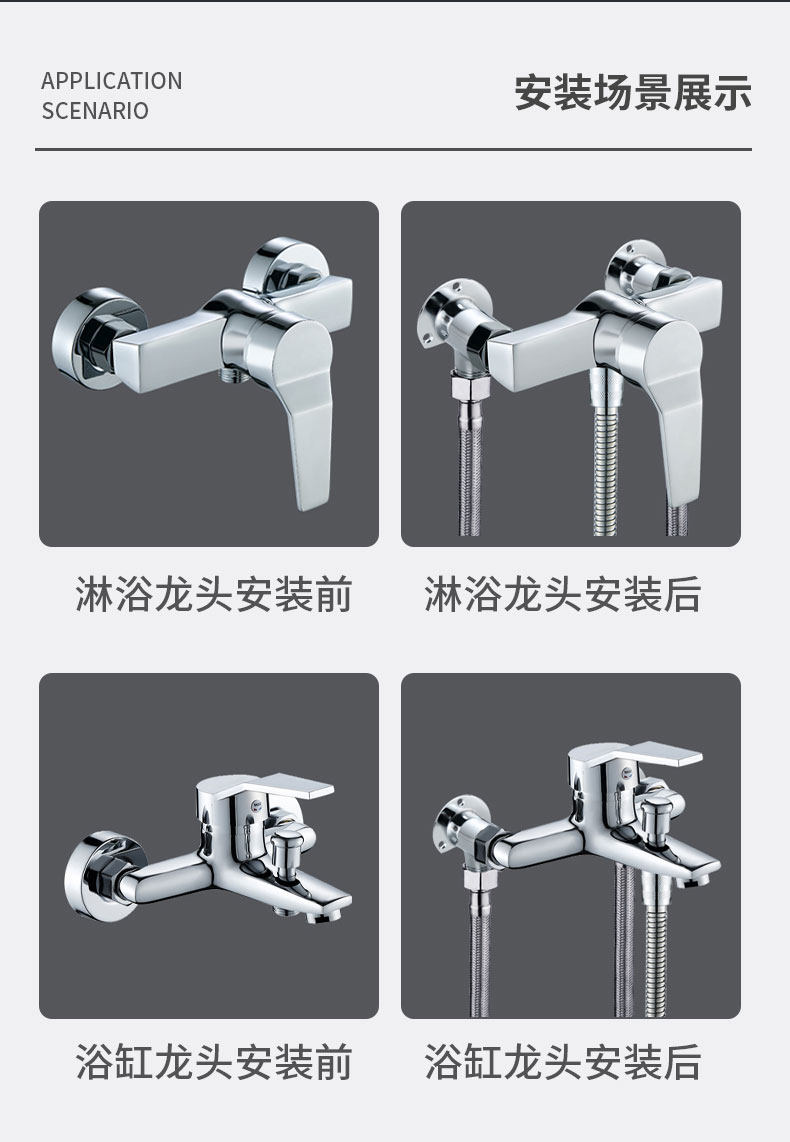 APPLICATION
SCENARIO

安装场景展示

淋浴龙头安装前

淋浴龙头安装后

浴缸龙头安装前

浴缸龙头安装后