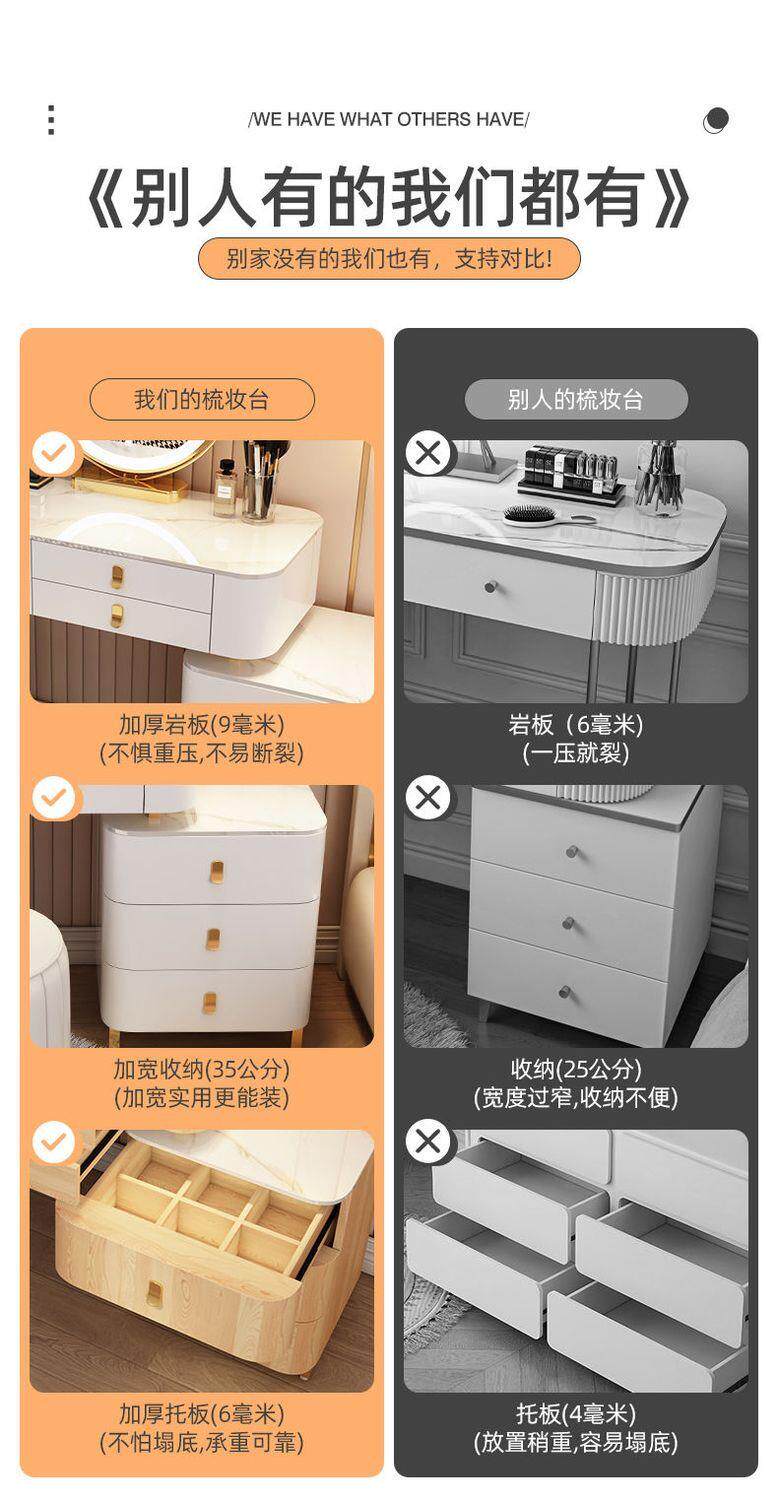 /WE HAVE WHAT OTHERS HAVE/

《别人有的我们都有》

别家没有的我们也有，支持对比!

我们的梳妆台

加厚岩板(9毫米)
(不惧重压,不易断裂)

加宽收纳(35公分)
(加宽实用更能装)

加厚托板(6毫米)
(不怕塌底,承重可靠)

别人的梳妆台

岩板（6毫米)
(一压就裂)

收纳(25公分)
(宽度过窄,收纳不便)

托板(4毫米)
(放置稍重,容易塌底)