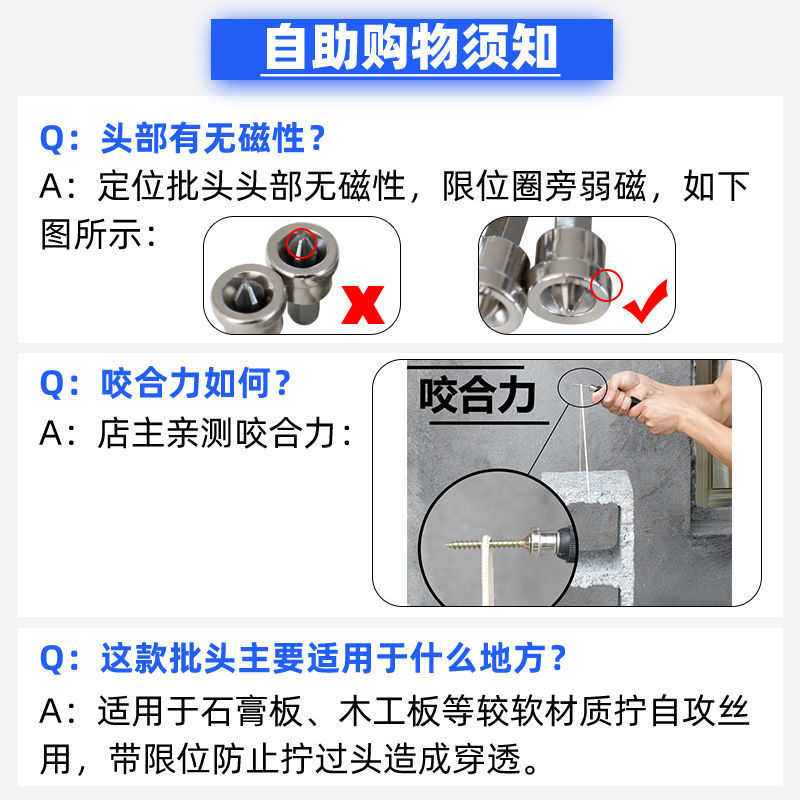 自助购物须知

Q：头部有无磁性？
A：定位批头头部无磁性，限位圈旁弱磁，如下图所示：

Q：咬合力如何？
A：店主亲测咬合力：

咬合力

Q：这款批头主要适用于什么地方？
A：适用于石膏板、木工板等较软材质拧自攻丝用，带限位防止拧过头造成穿透。