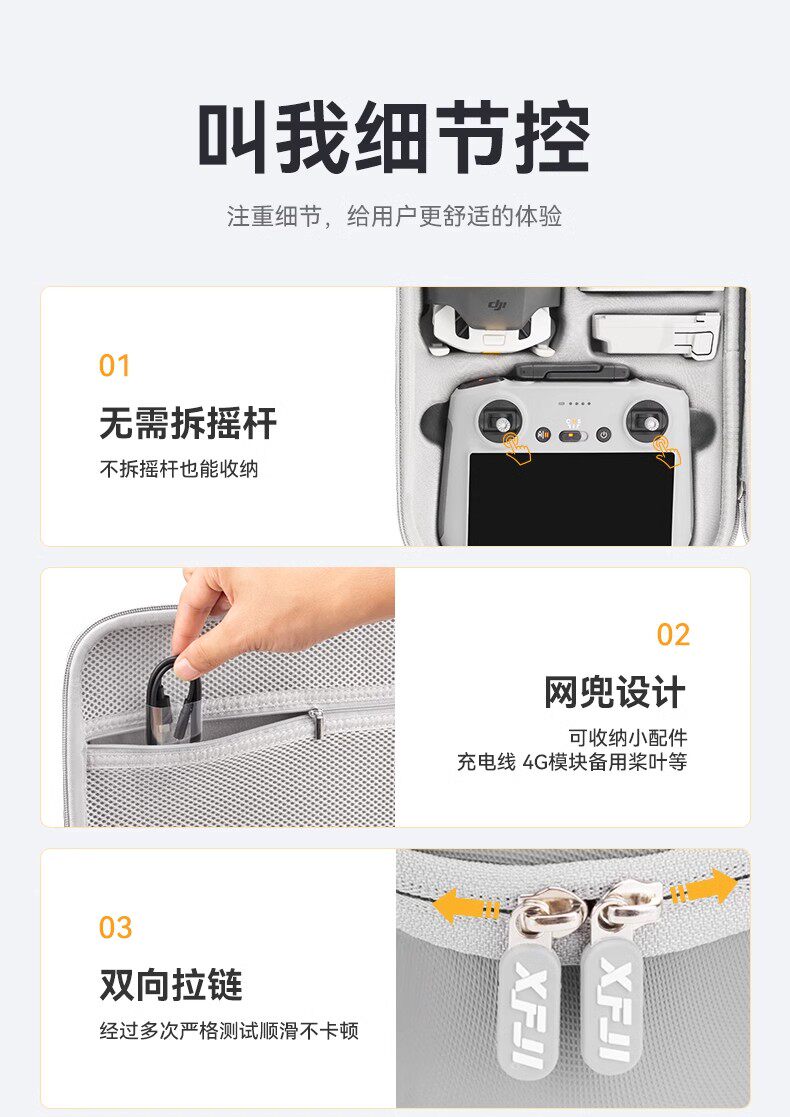 叫我细节控

注重细节，给用户更舒适的体验

01

无需拆摇杆

不拆摇杆也能收纳

dji

02

网兜设计

可收纳小配件
充电线 4G模块备用桨叶等

03

双向拉链

经过多次严格测试顺滑不卡顿

XFJI

XFJI