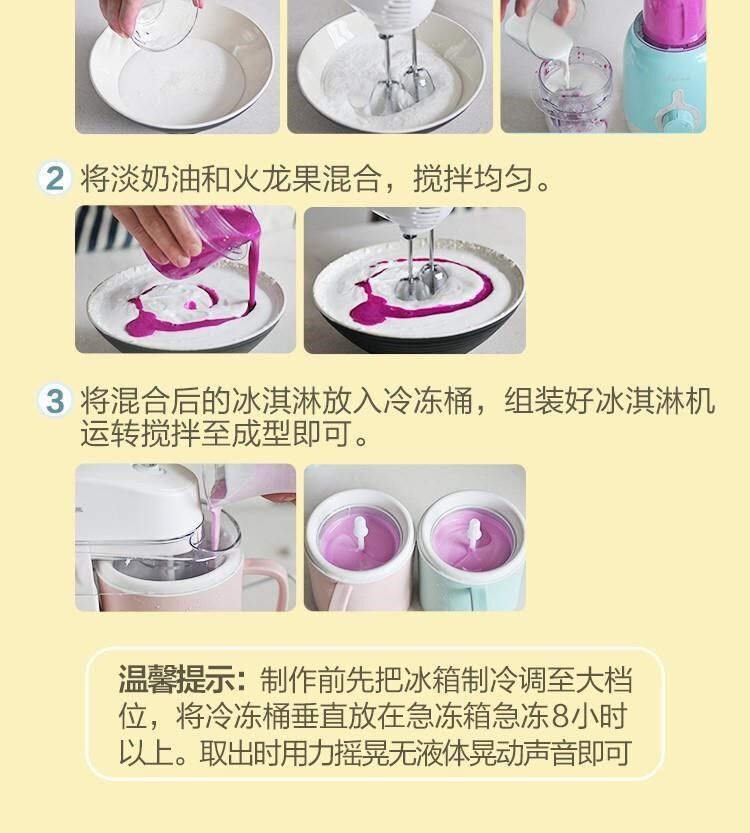 2 将淡奶油和火龙果混合，搅拌均匀。

3 将混合后的冰淇淋放入冷冻桶，组装好冰淇淋机运转搅拌至成型即可。

温馨提示：制作前先把冰箱制冷调至大档位，将冷冻桶垂直放在急冻箱急冻8小时以上。取出时用力摇晃无液体晃动声音即可