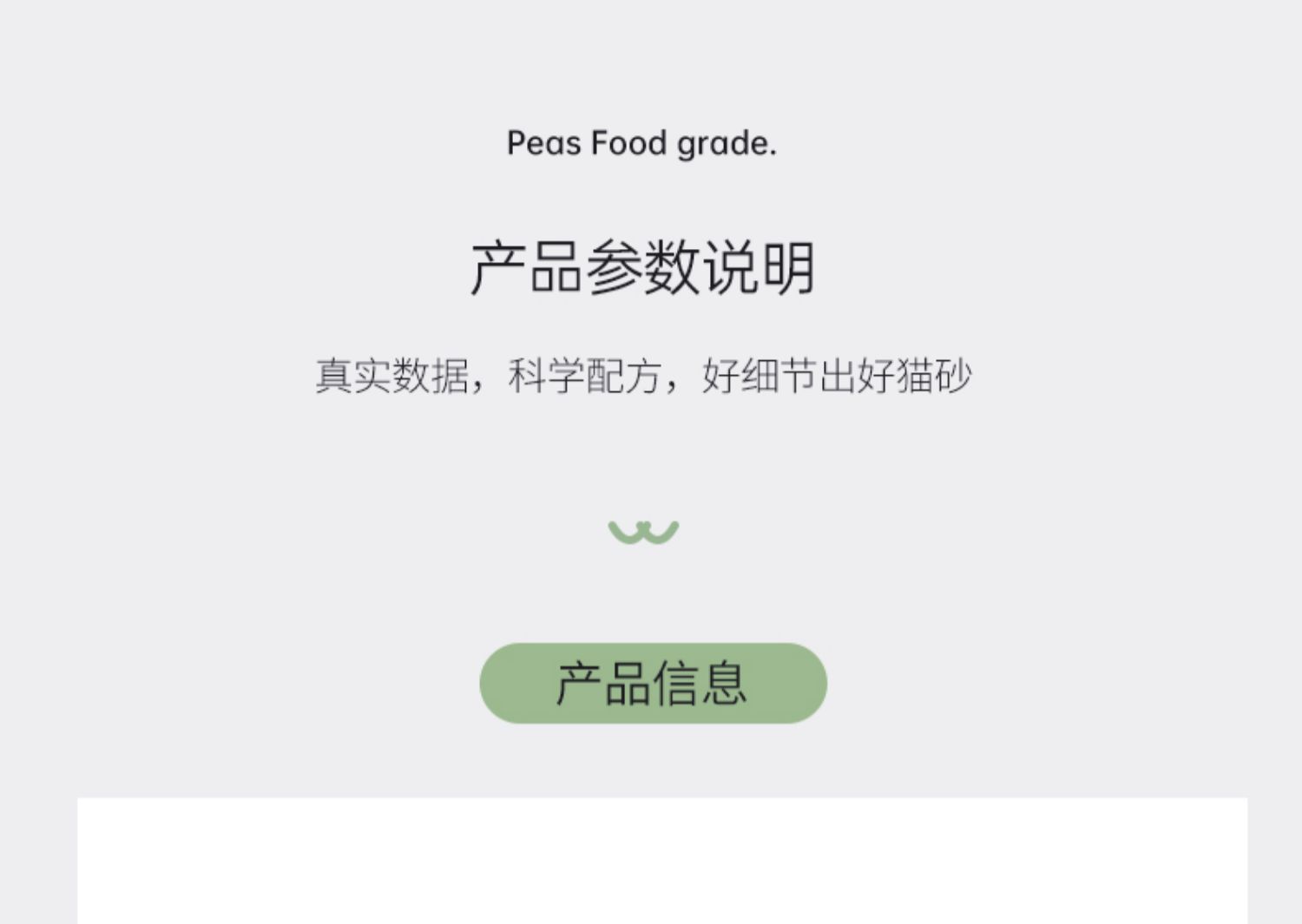 Peas Food grade.

产品参数说明

真实数据，科学配方，好细节出好猫砂

产品信息