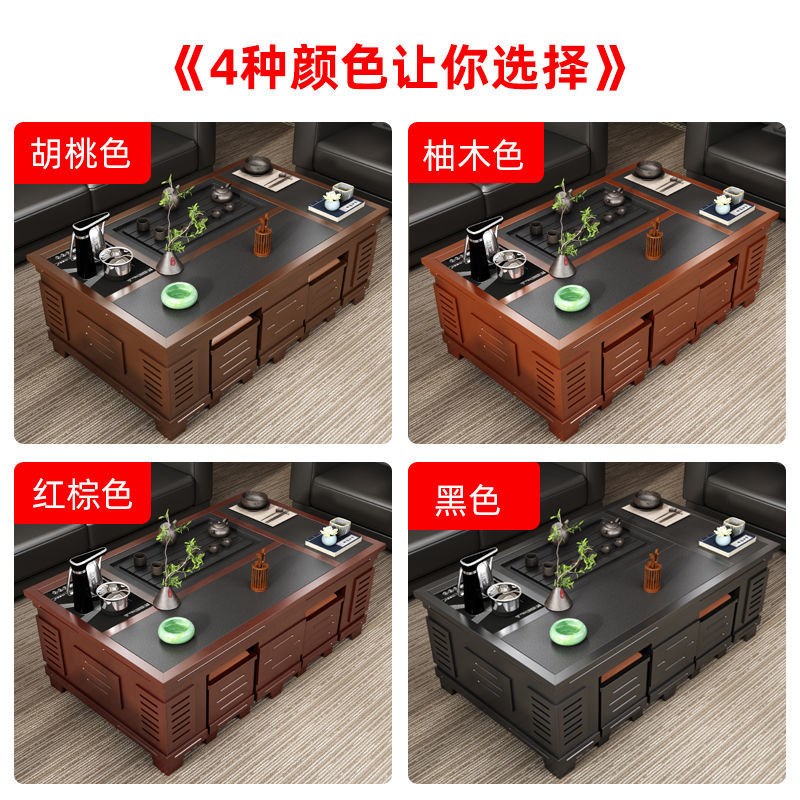 《4种颜色让你选择》

胡桃色

柚木色

红棕色

黑色