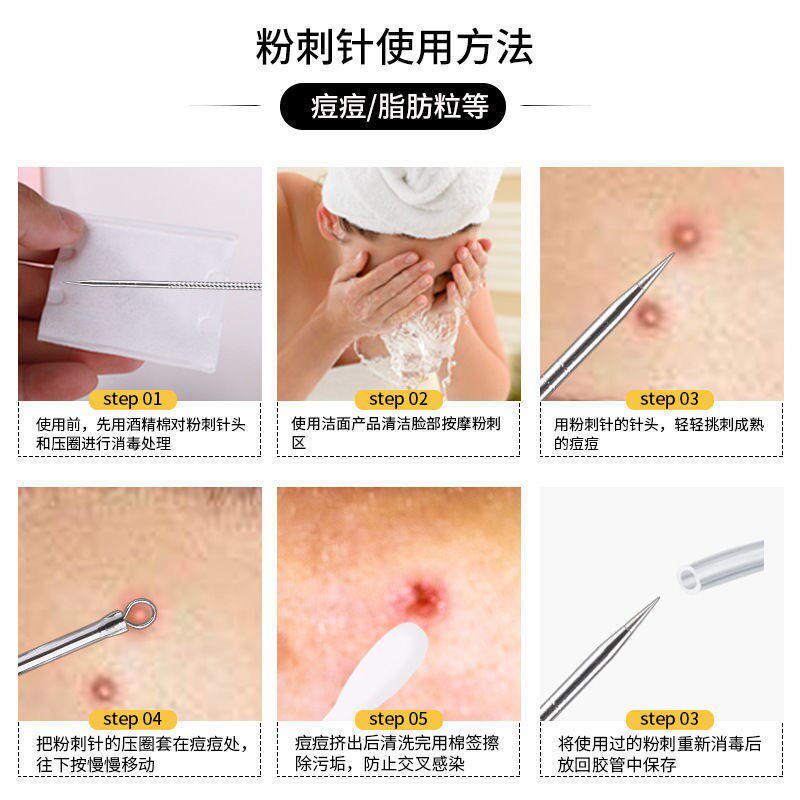 粉刺针使用方法

痘痘/脂肪粒等

step 01

使用前，先用酒精棉对粉刺针头和压圈进行消毒处理

step 02

使用洁面产品清洁脸部按摩粉刺区

step 03

用粉刺针的针头，轻轻挑刺成熟的痘痘

step 04

把粉刺针的压圈套在痘痘处，往下按慢慢移动

step 05

痘痘挤出后清洗完用棉签擦除污垢，防止交叉感染

step 03

将使用过的粉刺重新消毒后放回胶管中保存