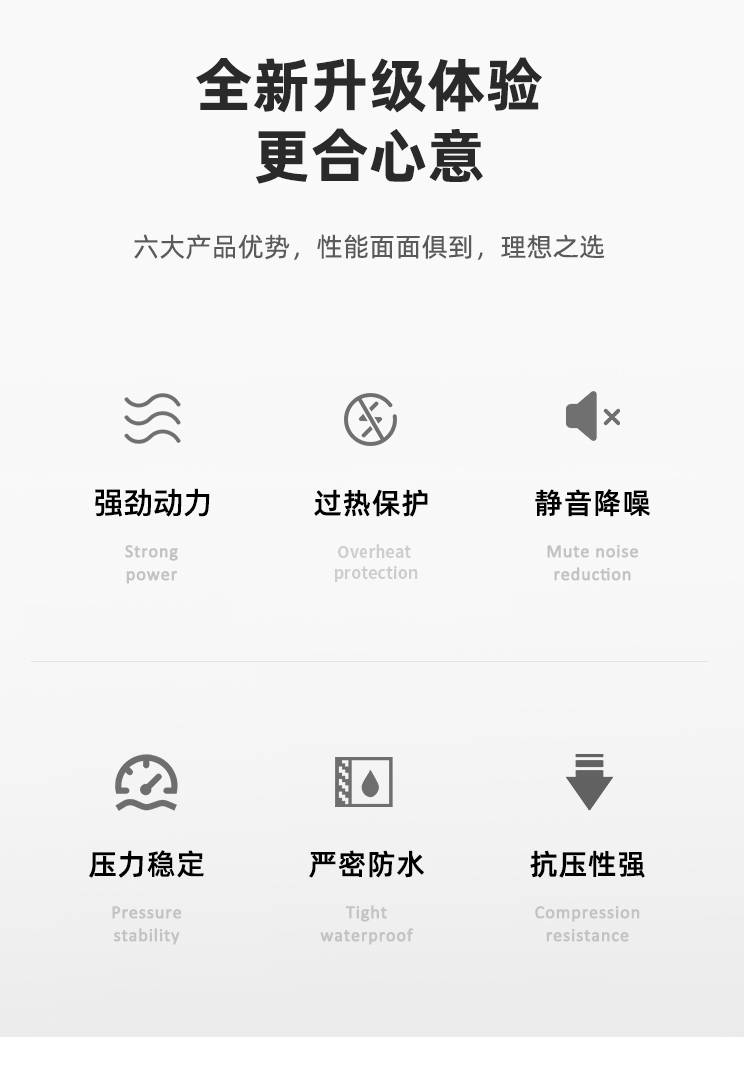 全新升级体验
更合心意

六大产品优势，性能面面俱到，理想之选

强劲动力
Strong
power

过热保护
Overheat
protection

静音降噪
Mute noise
reduction

压力稳定
Pressure
stability

严密防水
Tight
waterproof

抗压性强
Compression
resistance