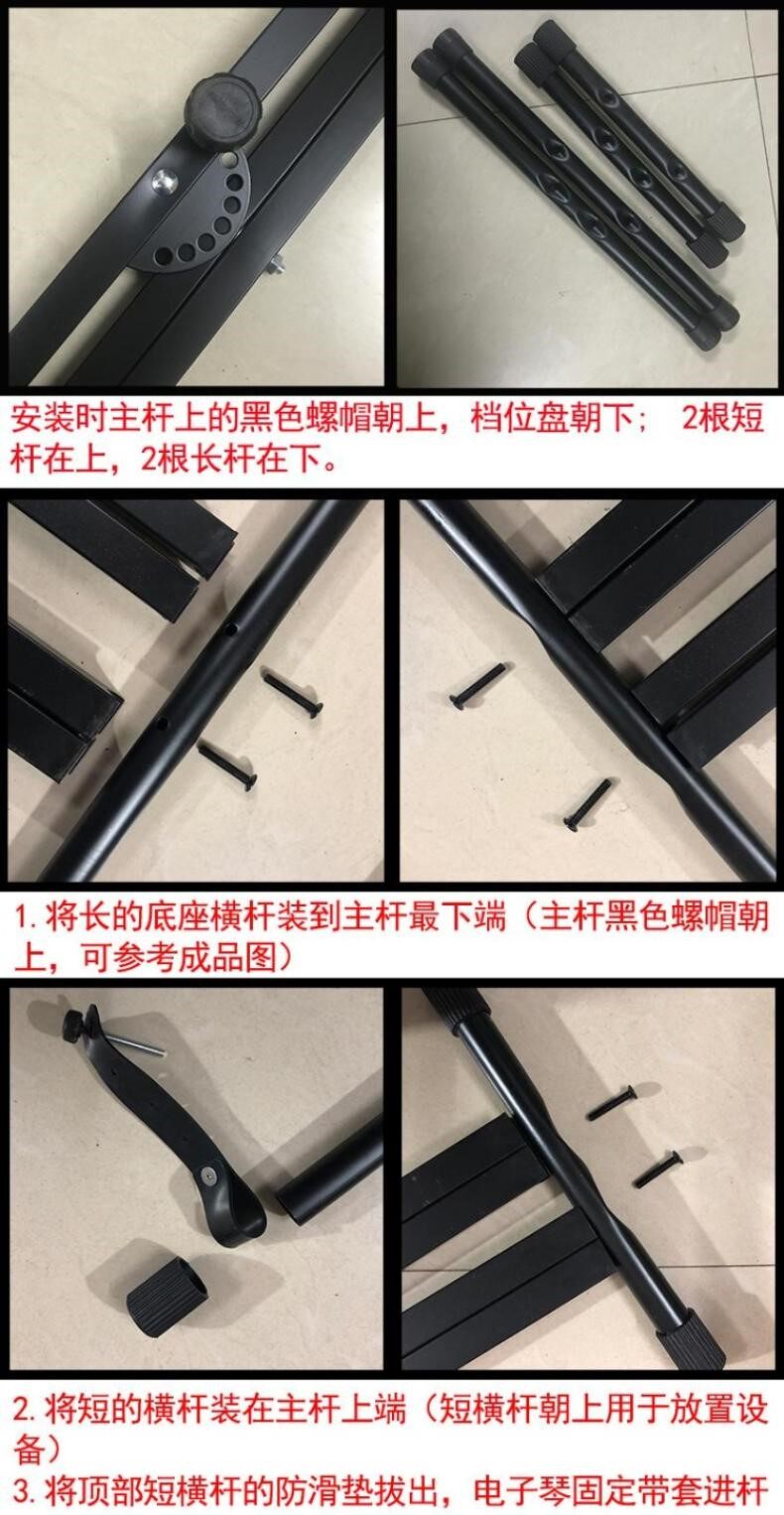 安装时主杆上的黑色螺帽朝上，档位盘朝下； 2根短杆在上，2根长杆在下。

1. 将长的底座横杆装到主杆最下端（主杆黑色螺帽朝上，可参考成品图）

2. 将短的横杆装在主杆上端（短横杆朝上用于放置设备）
3. 将顶部短横杆的防滑垫拔出，电子琴固定带套进杆