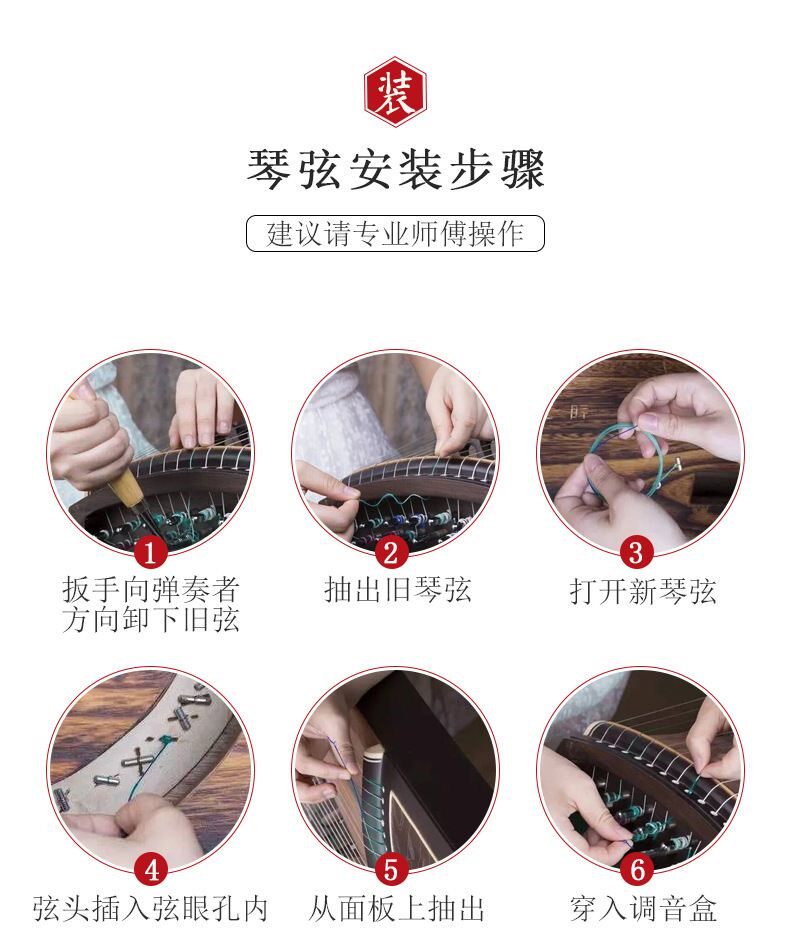 装

琴弦安装步骤

建议请专业师傅操作

1
扳手向弹奏者方向卸下旧弦

2
抽出旧琴弦

3
打开新琴弦

4
弦头插入弦眼孔内

5
从面板上抽出

6
穿入调音盒