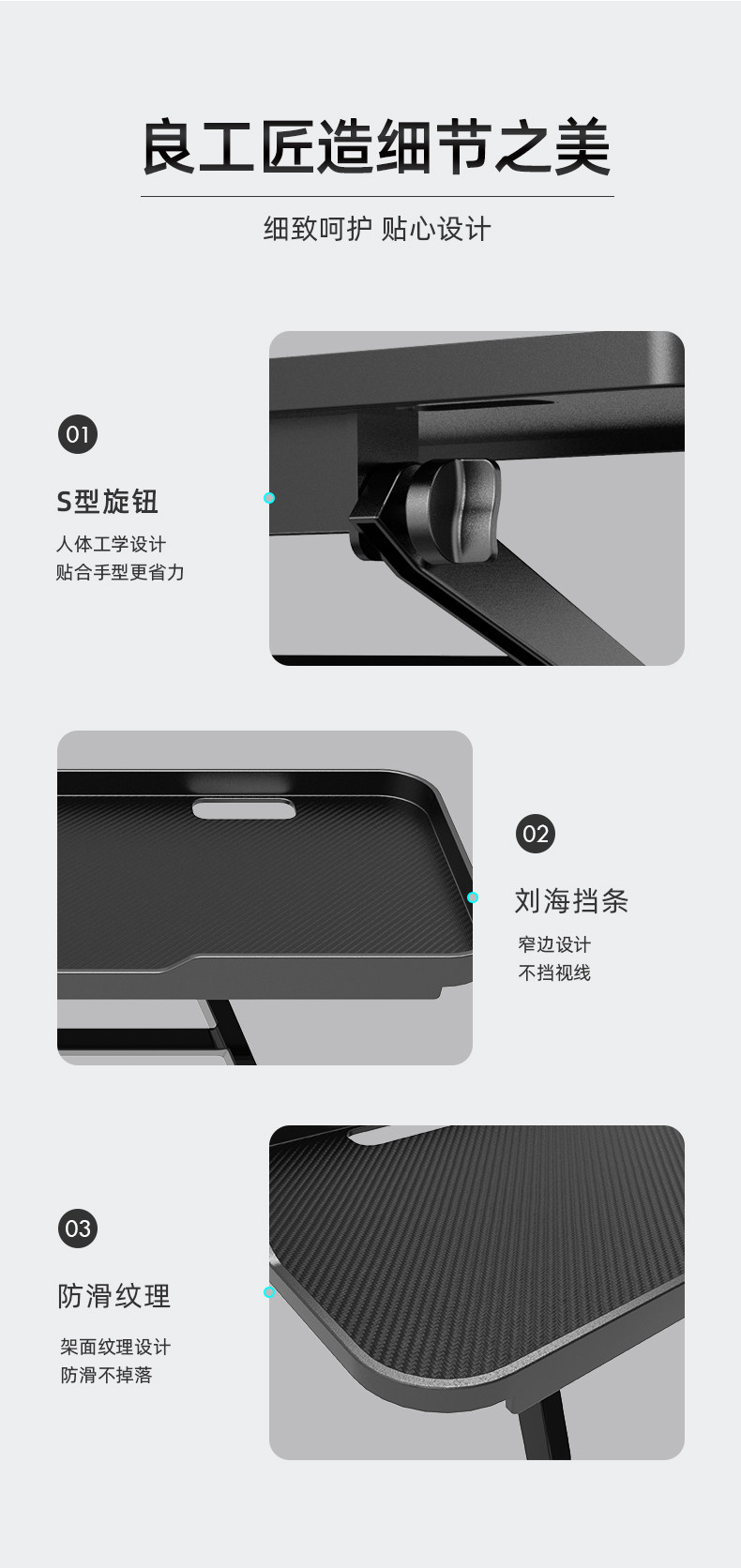 良工匠造细节之美

细致呵护 贴心设计

01

S型旋钮

人体工学设计
贴合手型更省力

02

刘海挡条

窄边设计
不挡视线

03

防滑纹理

架面纹理设计
防滑不掉落