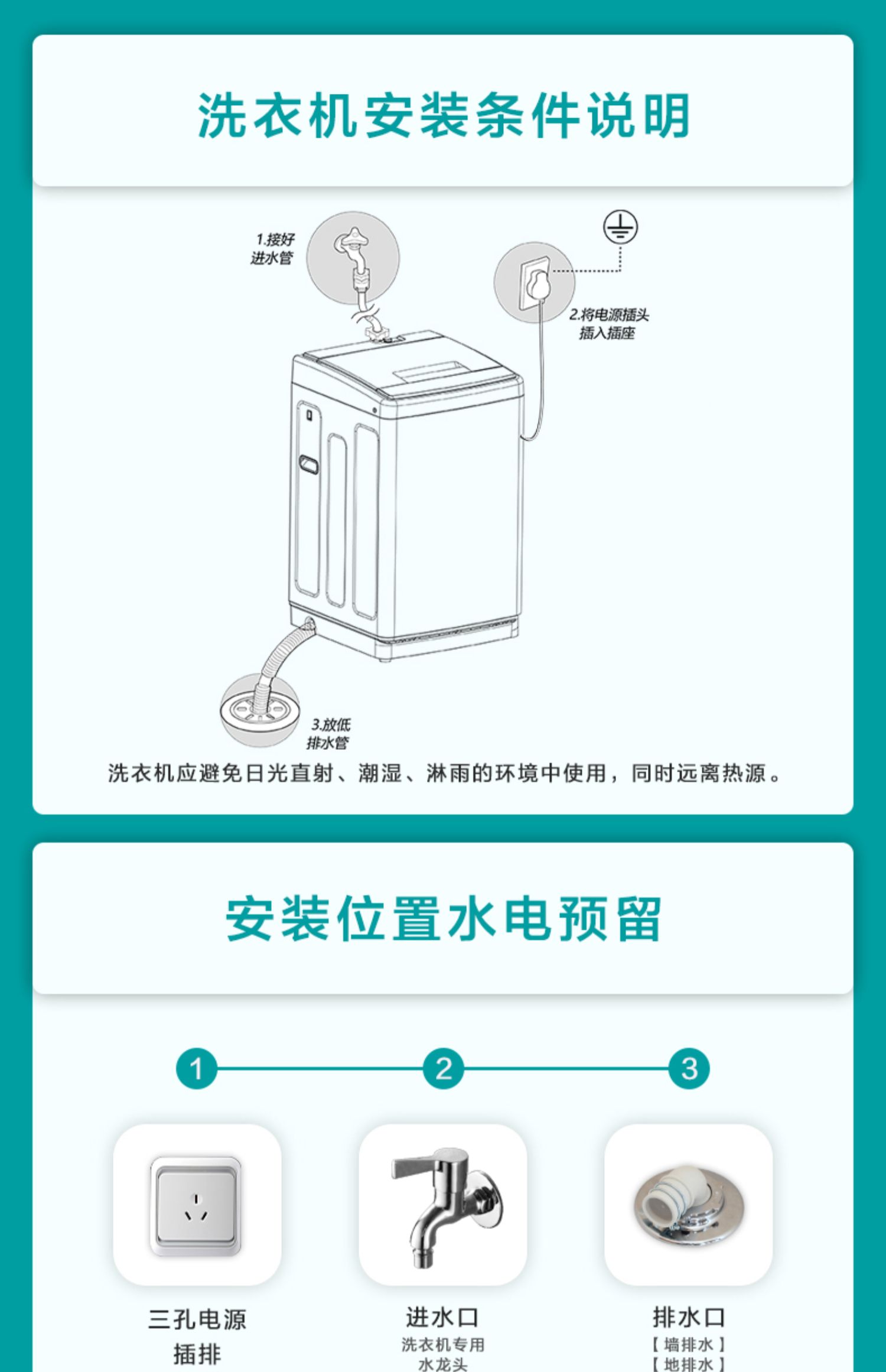 洗衣机安装条件说明

1.接好进水管

2.将电源插头插入插座

3.放低排水管

洗衣机应避免日光直射、潮湿、淋雨的环境中使用，同时远离热源。

安装位置水电预留

1

2

3

三孔电源插排

进水口
洗衣机专用水龙头

排水口
【墙排水】
【地排水】