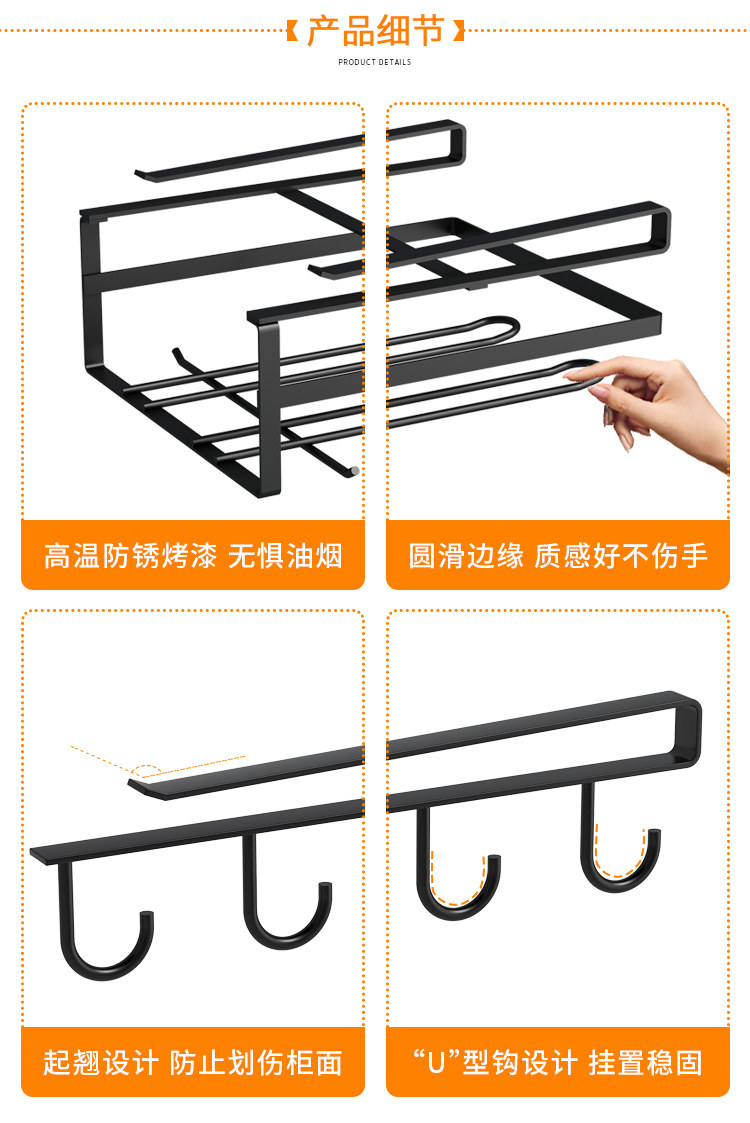 产品细节
PRODUCT DETAILS

高温防锈烤漆 无惧油烟

圆滑边缘 质感好不伤手

起翘设计 防止划伤柜面

“U”型钩设计 挂置稳固