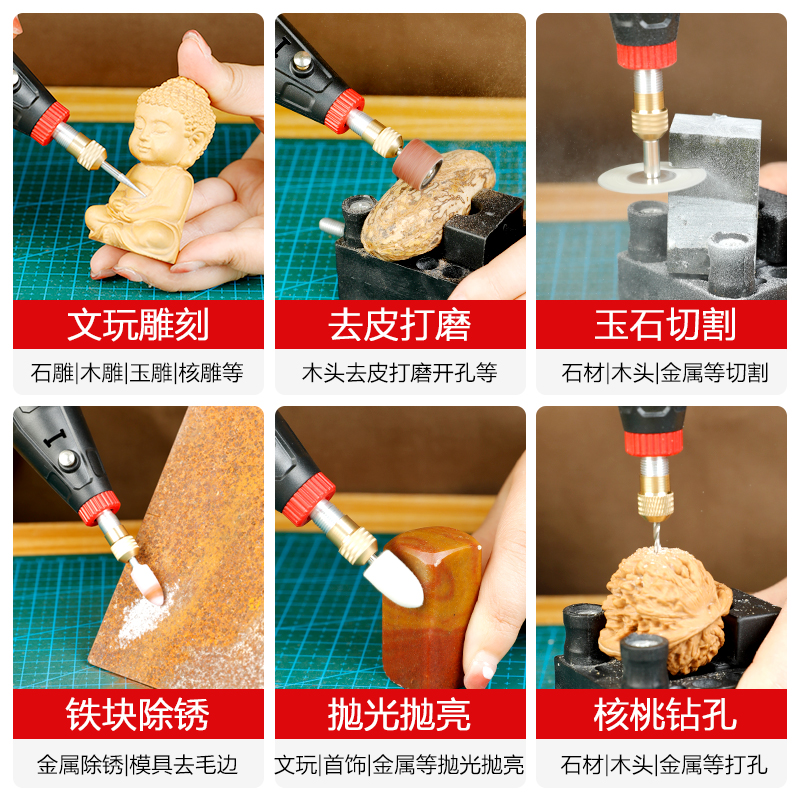 文玩雕刻

石雕|木雕|玉雕|核雕等

去皮打磨

木头去皮打磨开孔等

玉石切割

石材|木头|金属等切割

铁块除锈

金属除锈|模具去毛边

抛光抛亮

文玩|首饰|金属等抛光抛亮

核桃钻孔

石材|木头|金属等打孔