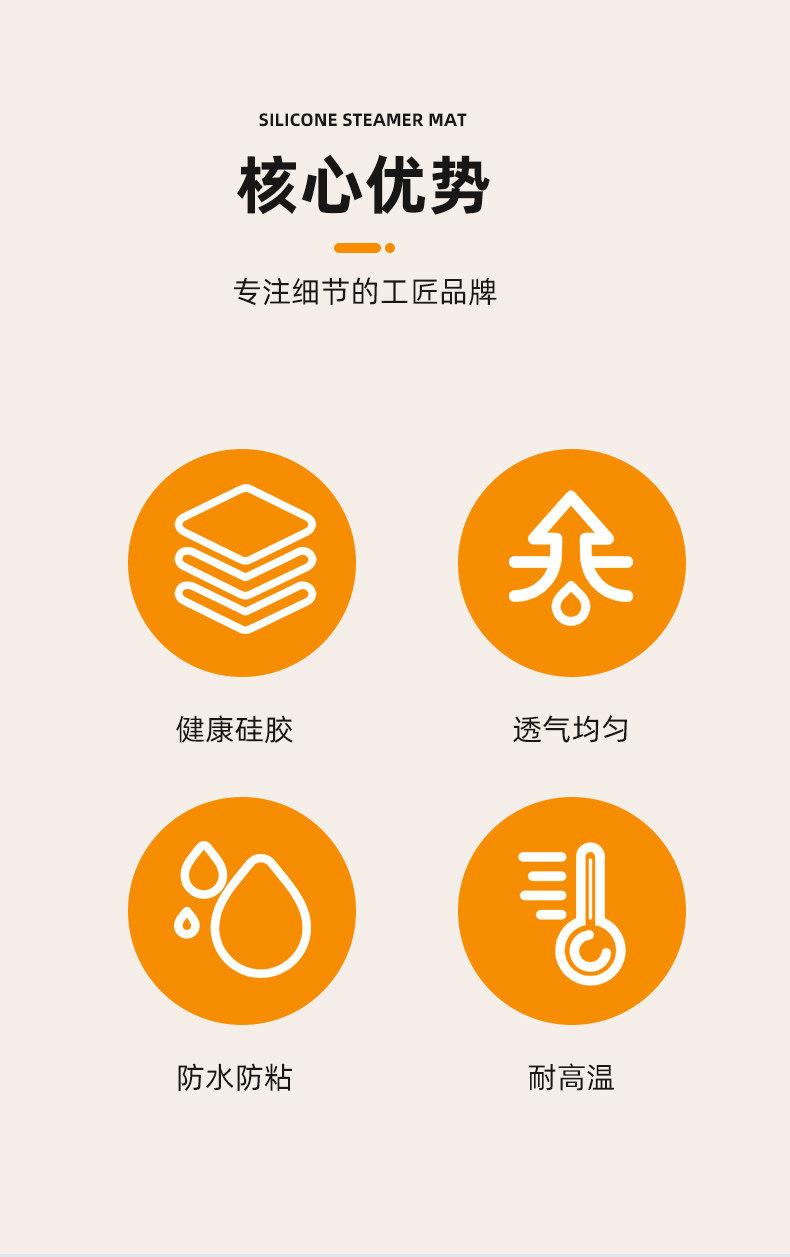 SILICONE STEAMER MAT

核心优势

专注细节的工匠品牌

健康硅胶

透气均匀

防水防粘

耐高温