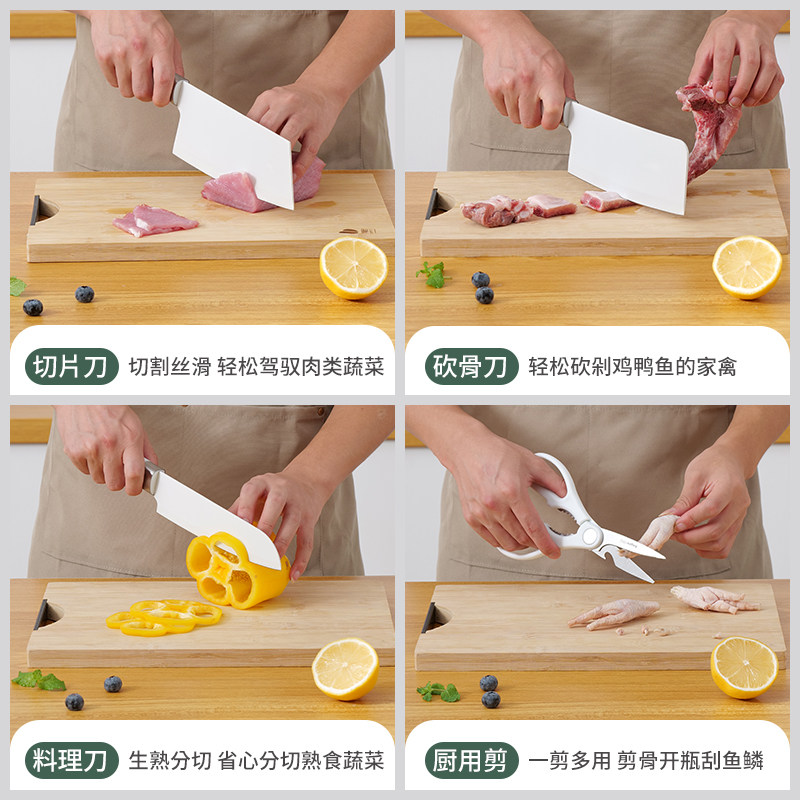 切片刀 切割丝滑 轻松驾驭肉类蔬菜

砍骨刀 轻松砍剁鸡鸭鱼的家禽

料理刀 生熟分切 省心分切熟食蔬菜

厨用剪 一剪多用 剪骨开瓶刮鱼鳞