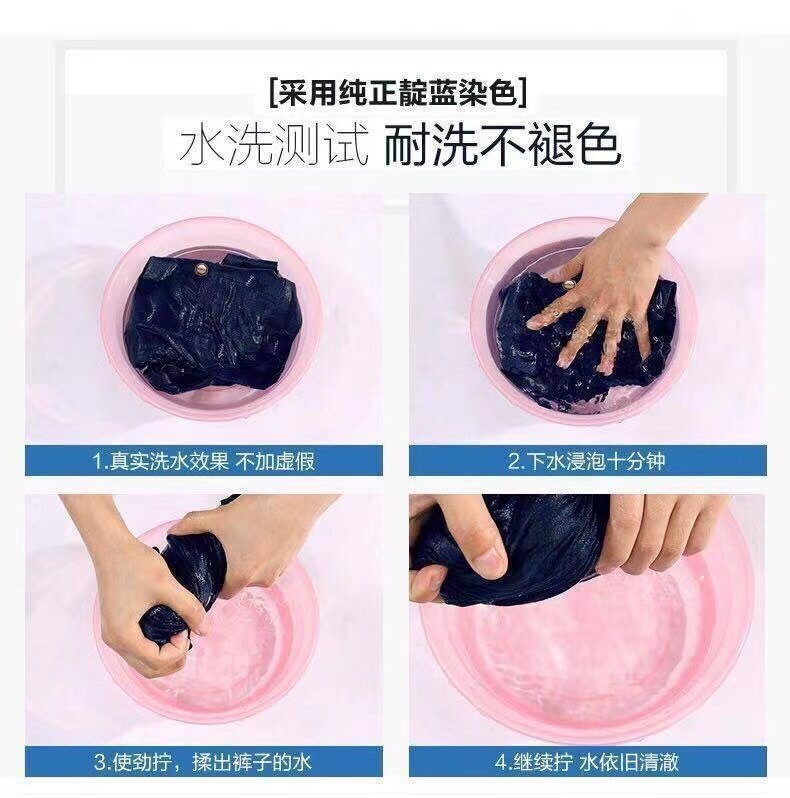 [采用纯正靛蓝染色]
水洗测试 耐洗不褪色

1.真实洗水效果 不加虚假

2.下水浸泡十分钟

3.使劲拧，揉出裤子的水

4.继续拧 水依旧清澈